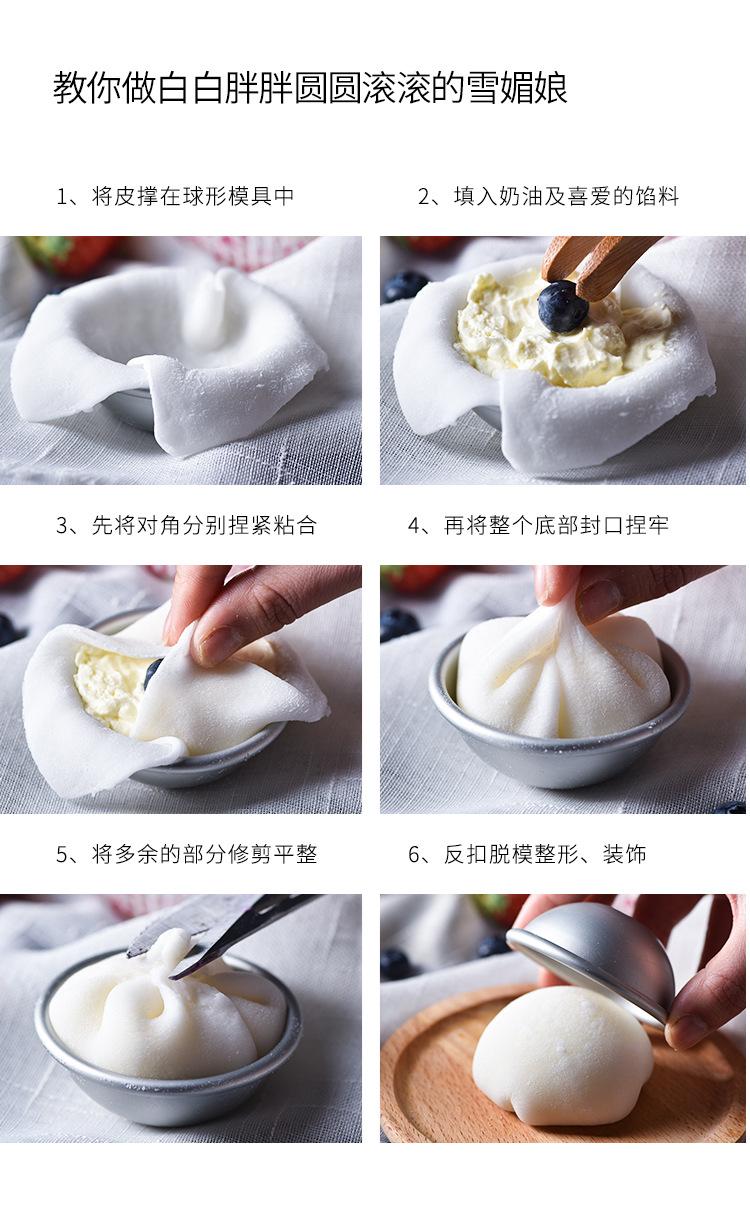 教你做白白胖胖圆圆滚滚的雪媚娘

1、将皮撑在球形模具中

2、填入奶油及喜爱的馅料

3、先将对角分别捏紧粘合

4、再将整个底部封口捏牢

5、将多余的部分修剪平整

6、反扣脱模整形、装饰