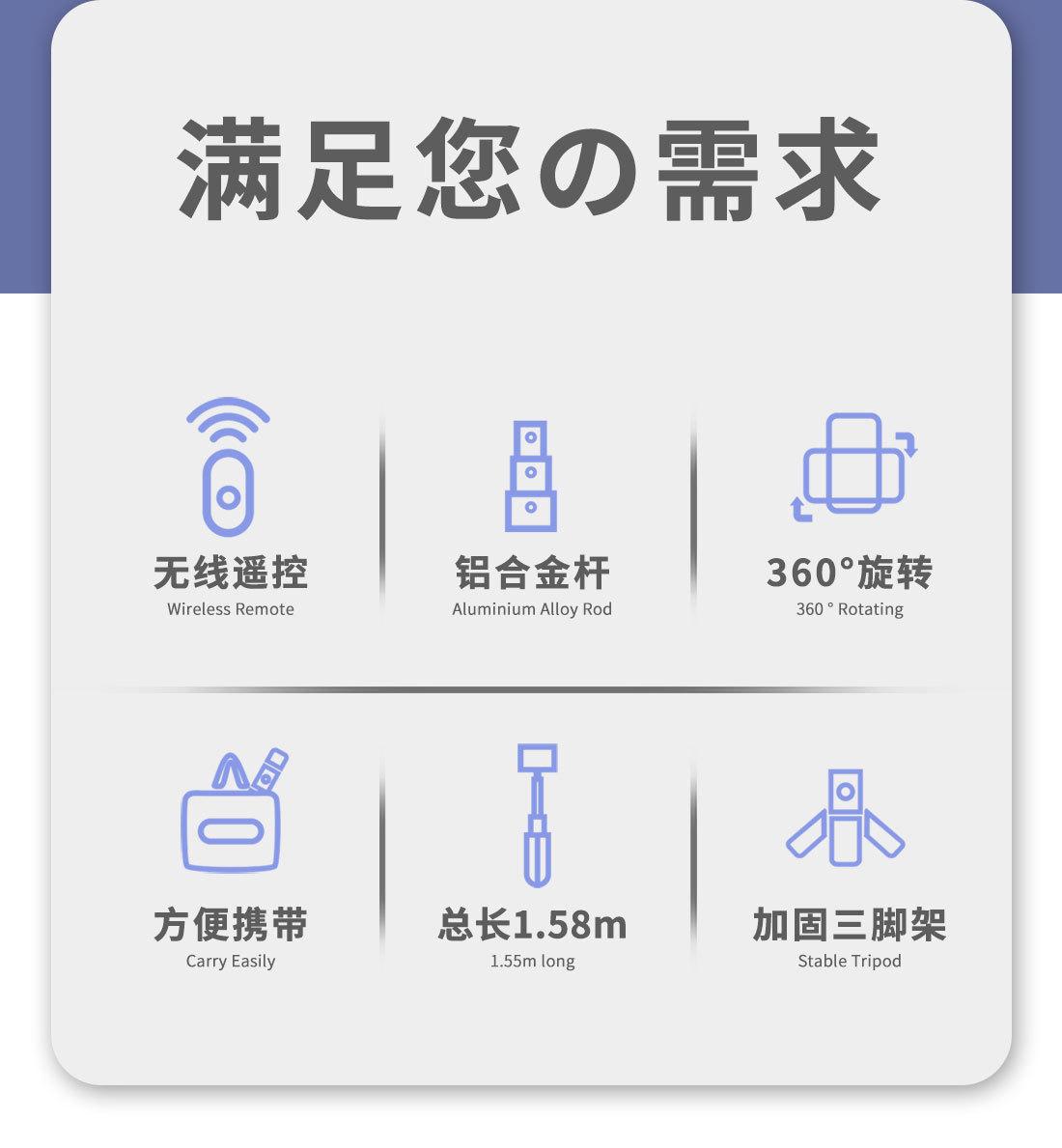 满足您の需求

无线遥控
Wireless Remote

铝合金杆
Aluminium Alloy Rod

360°旋转
360 ° Rotating

方便携带
Carry Easily

总长1.58m
1.55m long

加固三脚架
Stable Tripod