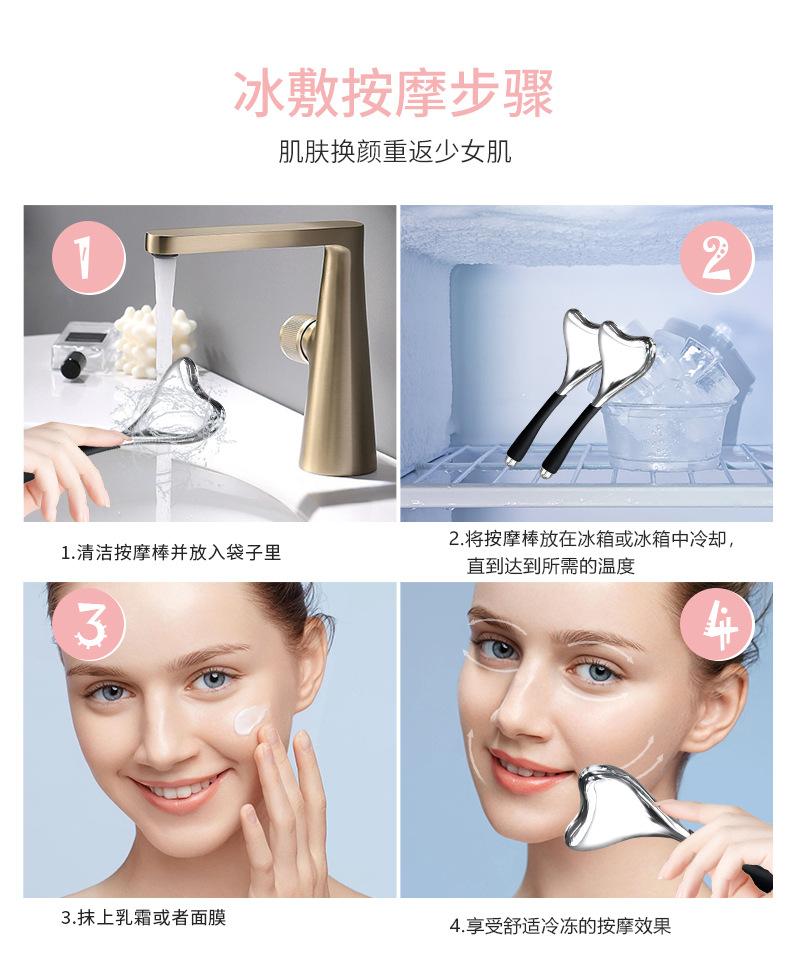 冰敷按摩步骤

肌肤换颜重返少女肌

1

2

1.清洁按摩棒并放入袋子里

2.将按摩棒放在冰箱或冰箱中冷却，直到达到所需的温度

3

4

3.抹上乳霜或者面膜

4.享受舒适冷冻的按摩效果