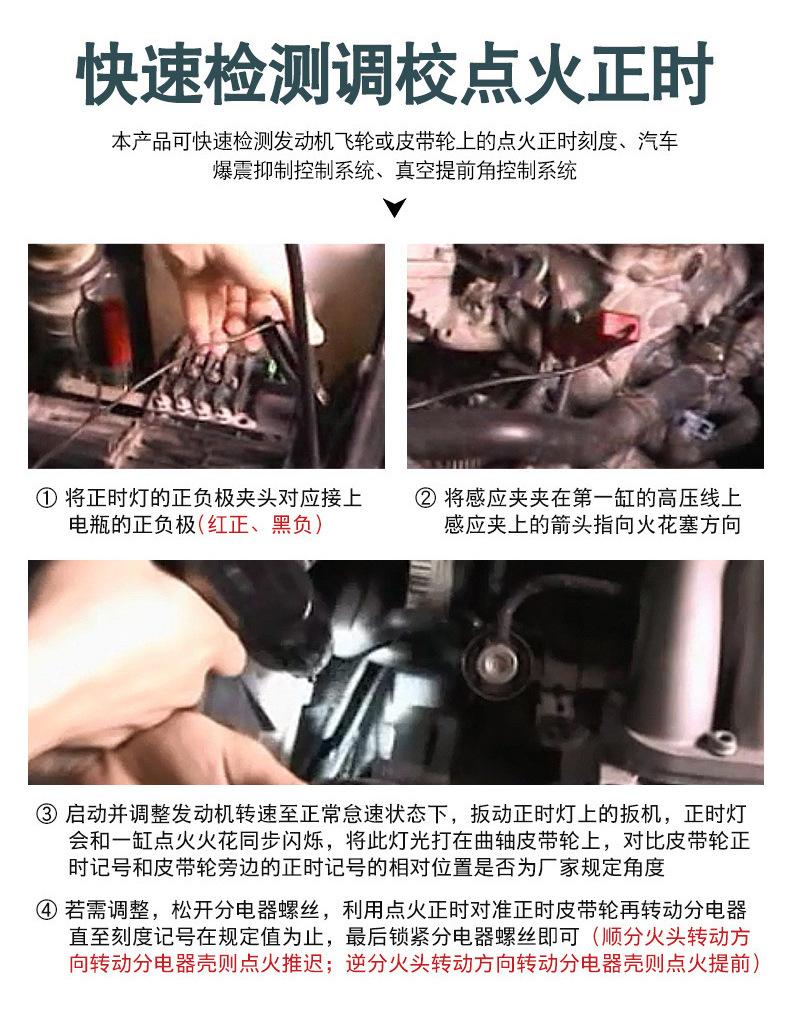 快速检测调校点火正时

本产品可快速检测发动机飞轮或皮带轮上的点火正时刻度、汽车爆震抑制控制系统、真空提前角控制系统

① 将正时灯的正负极夹头对应接上电瓶的正负极(红正、黑负)

② 将感应夹夹在第一缸的高压线上感应夹上的箭头指向火花塞方向

③ 启动并调整发动机转速至正常怠速状态下，扳动正时灯上的扳机，正时灯会和一缸点火火花同步闪烁，将此灯光打在曲轴皮带轮上，对比皮带轮正时记号和皮带轮旁边的正时记号的相对位置是否为厂家规定角度

④ 若需调整，松开分电器螺丝，利用点火正时对准正时皮带轮再转动分电器直至刻度记号在规定值为止，最后锁紧分电器螺丝即可（顺分火头转动方向转动分电器壳则点火推迟；逆分火头转动方向转动分电器壳则点火提前）