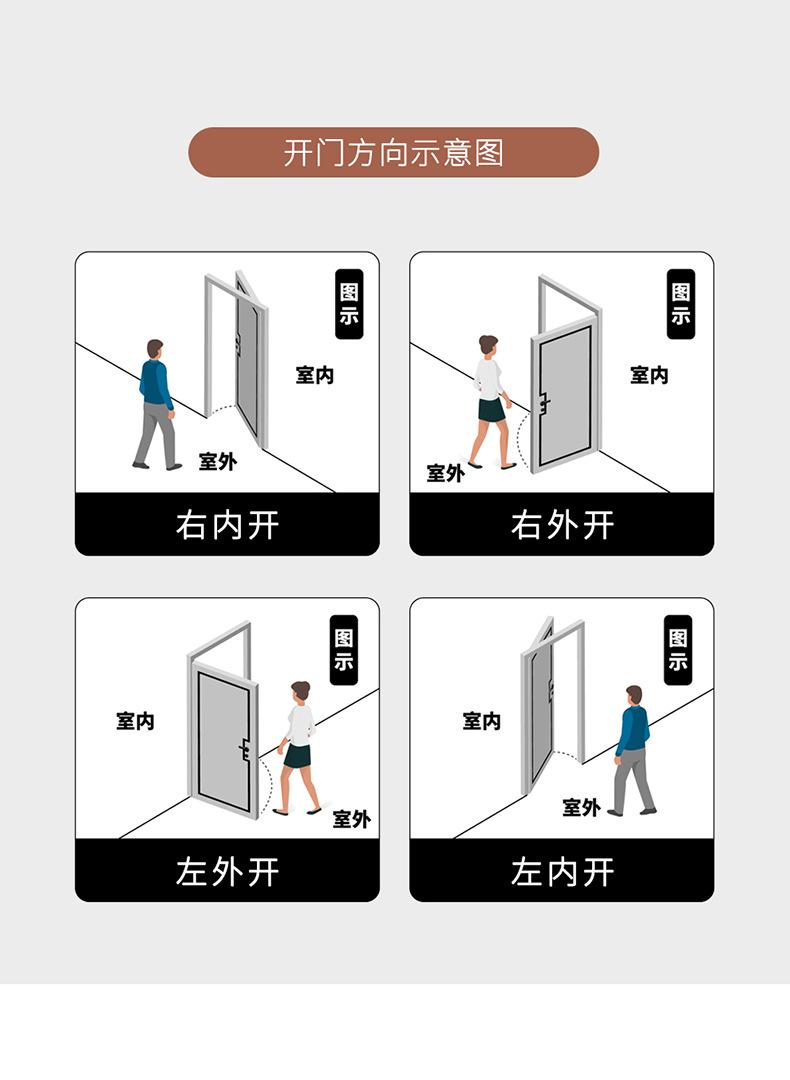 开门方向示意图

图示
室内
室外
右内开

图示
室内
室外
右外开

图示
室内
室外
左外开

图示
室内
室外
左内开