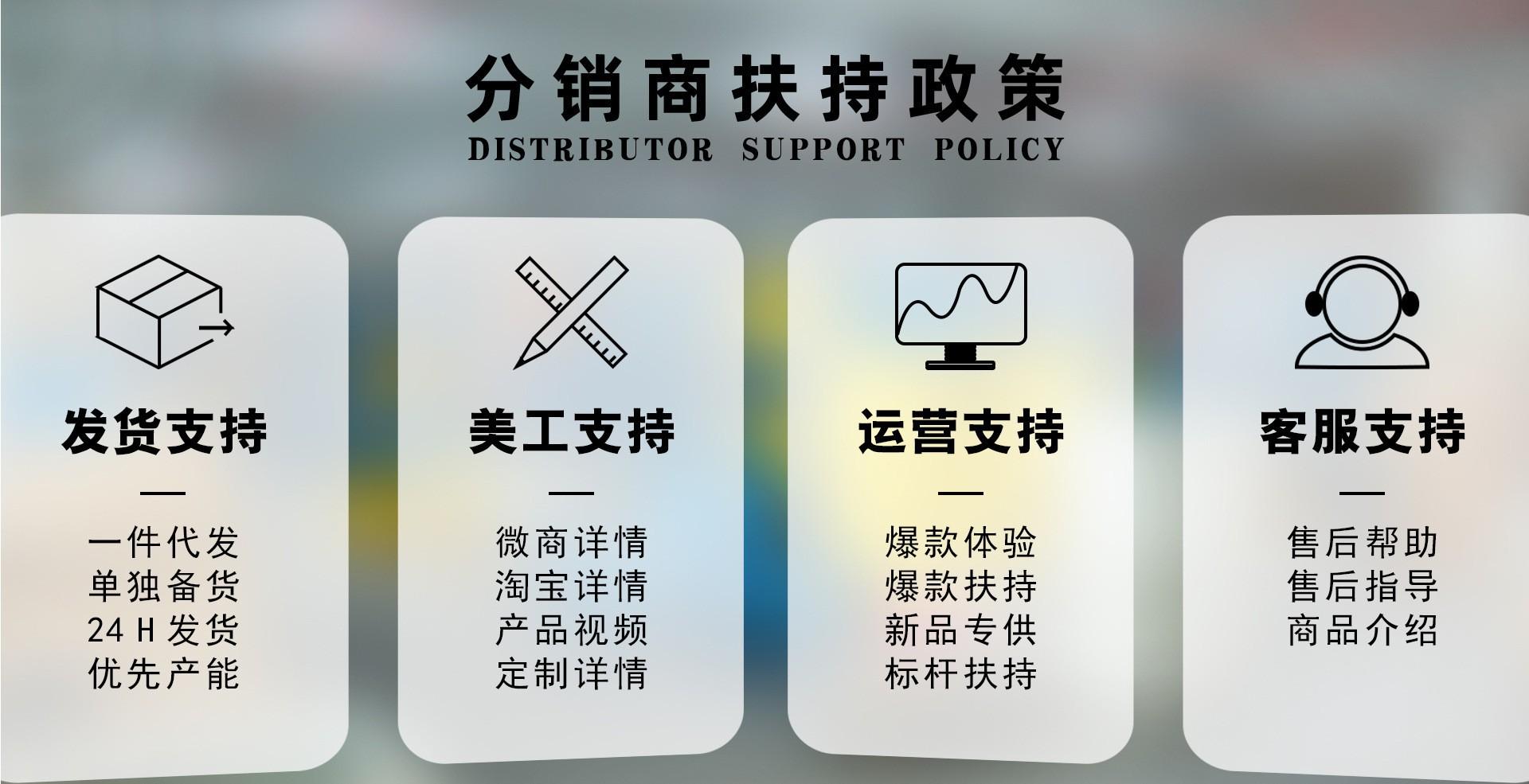 分销商扶持政策
DISTRIBUTOR SUPPORT POLICY

发货支持

—

一件代发
单独备货
24H发货
优先产能

美工支持

—

微商详情
淘宝详情
产品视频
定制详情

运营支持

—

爆款体验
爆款扶持
新品专供
标杆扶持

客服支持

—

售后帮助
售后指导
商品介绍