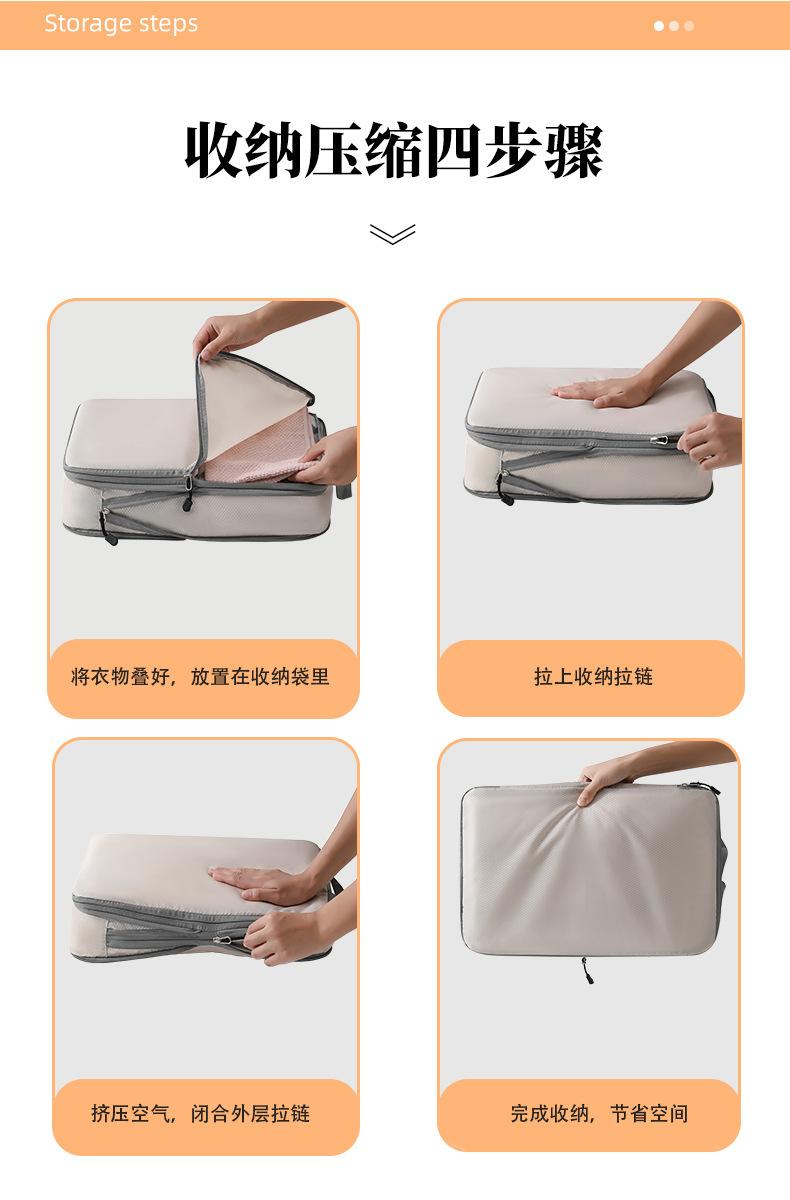 Storage steps

收纳压缩四步骤

将衣物叠好，放置在收纳袋里

拉上收纳拉链

挤压空气，闭合外层拉链

完成收纳，节省空间