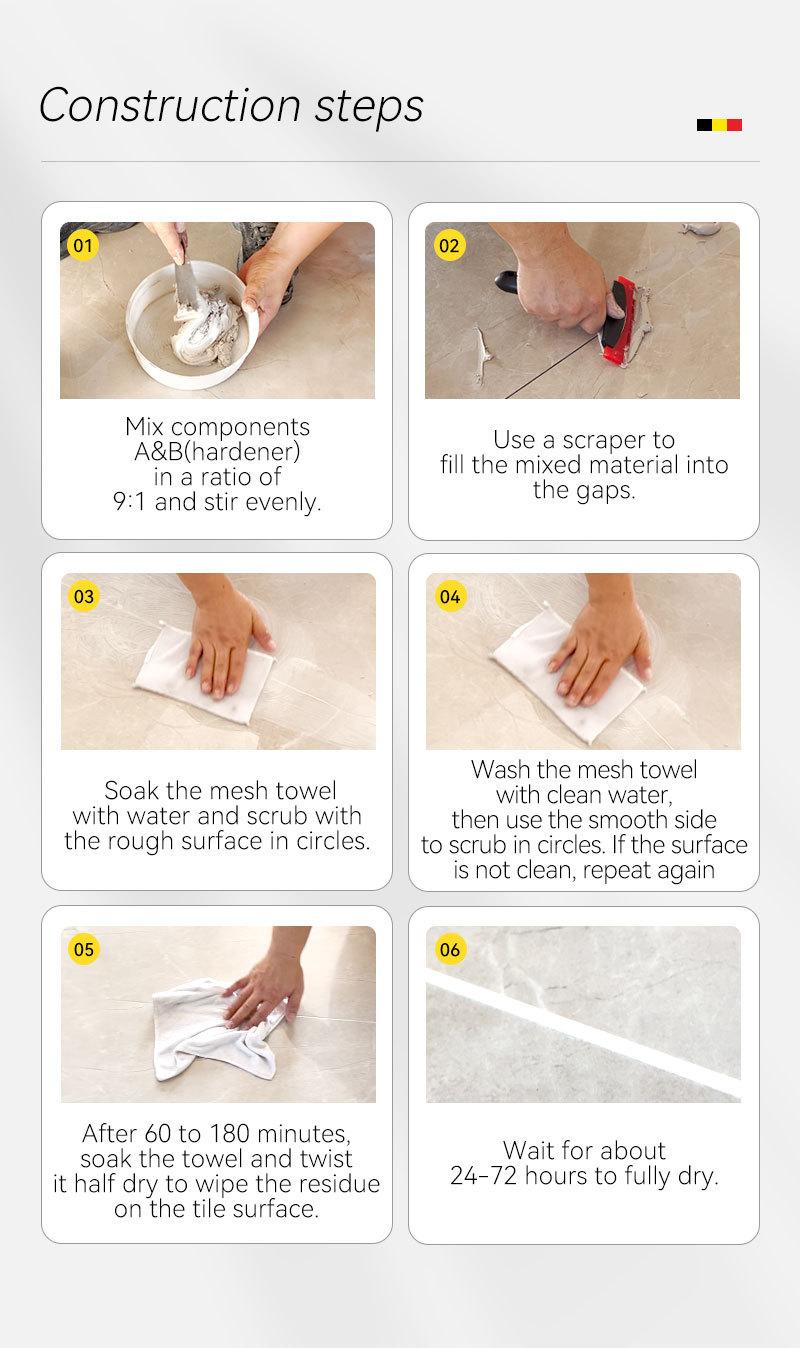 Construction steps

01

Mix components A&B(hardener) in a ratio of 9:1 and stir evenly.

02

Use a scraper to fill the mixed material into the gaps.

03

Soak the mesh towel with water and scrub with the rough surface in circles.

04

Wash the mesh towel with clean water, then use the smooth side to scrub in circles. If the surface is not clean, repeat again

05

After 60 to 180 minutes, soak the towel and twist it half dry to wipe the residue on the tile surface.

06

Wait for about 24-72 hours to fully dry.