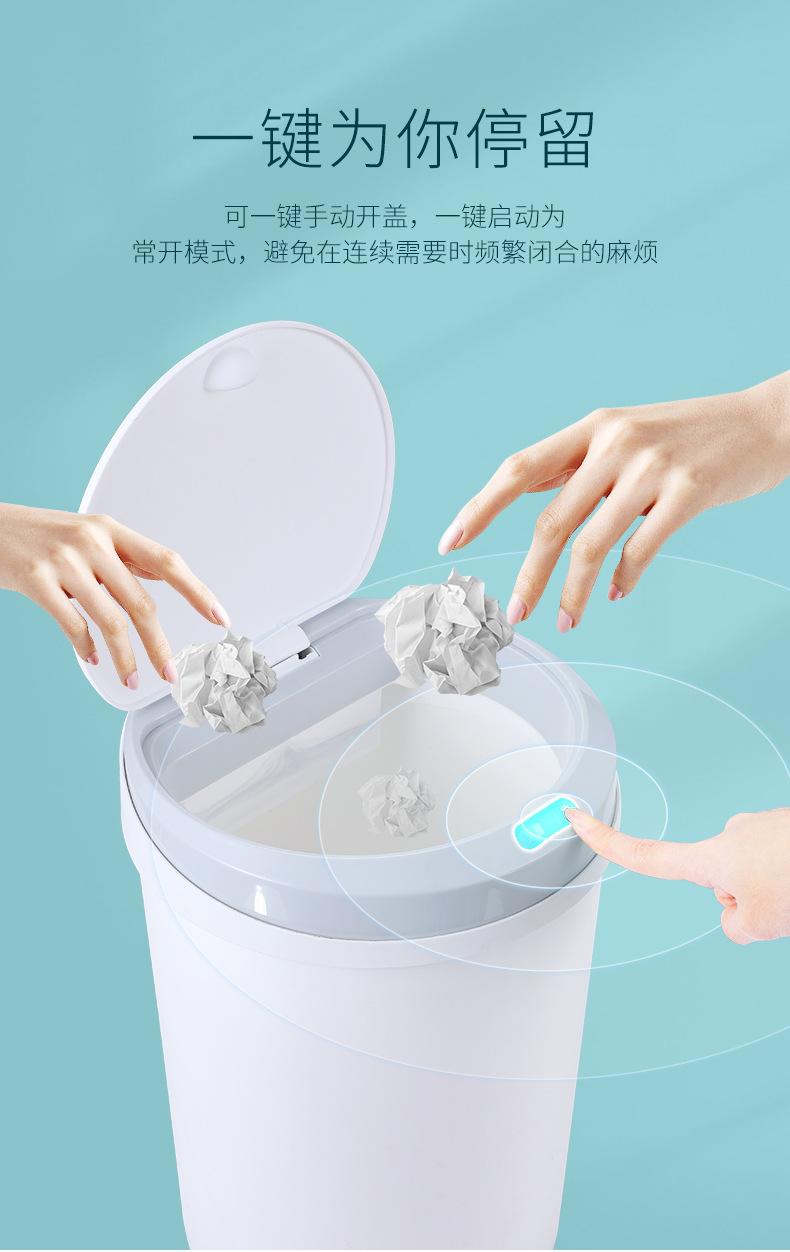 一键为你停留

可一键手动开盖，一键启动为
常开模式，避免在连续需要时频繁闭合的麻烦