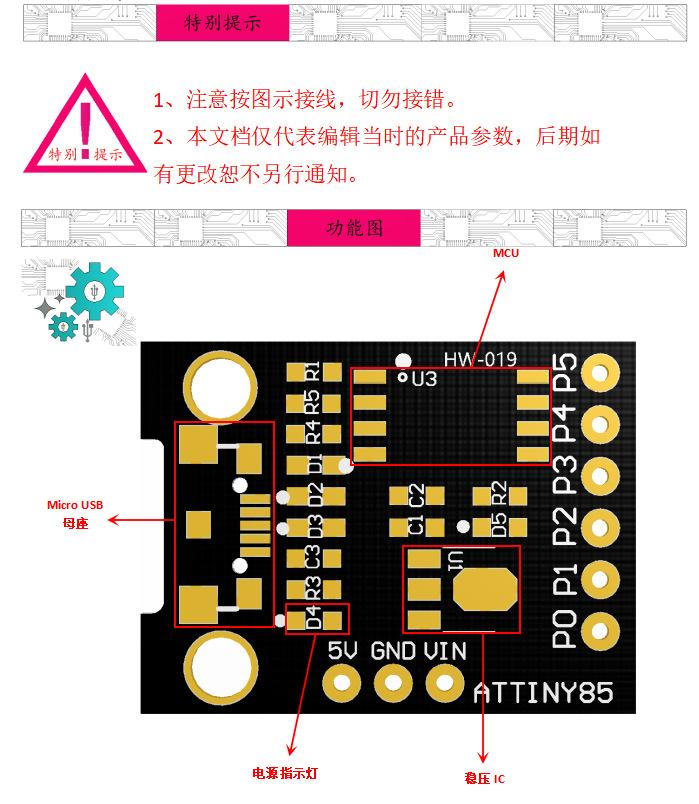 特别提示

特别 提示

1、注意按图示接线，切勿接错。
2、本文档仅代表编辑当时的产品参数，后期如有更改恕不另行通知。

功能图

MCU

HW-019
U3
R1
R5
R4
D1
D2
D3
C3
R3
D4
C2
C1
R2
D5
U1
P5
P4
P3
P2
P1
P0
5V GND VIN
ATTINY85

Micro USB
母座

电源指示灯

稳压 IC