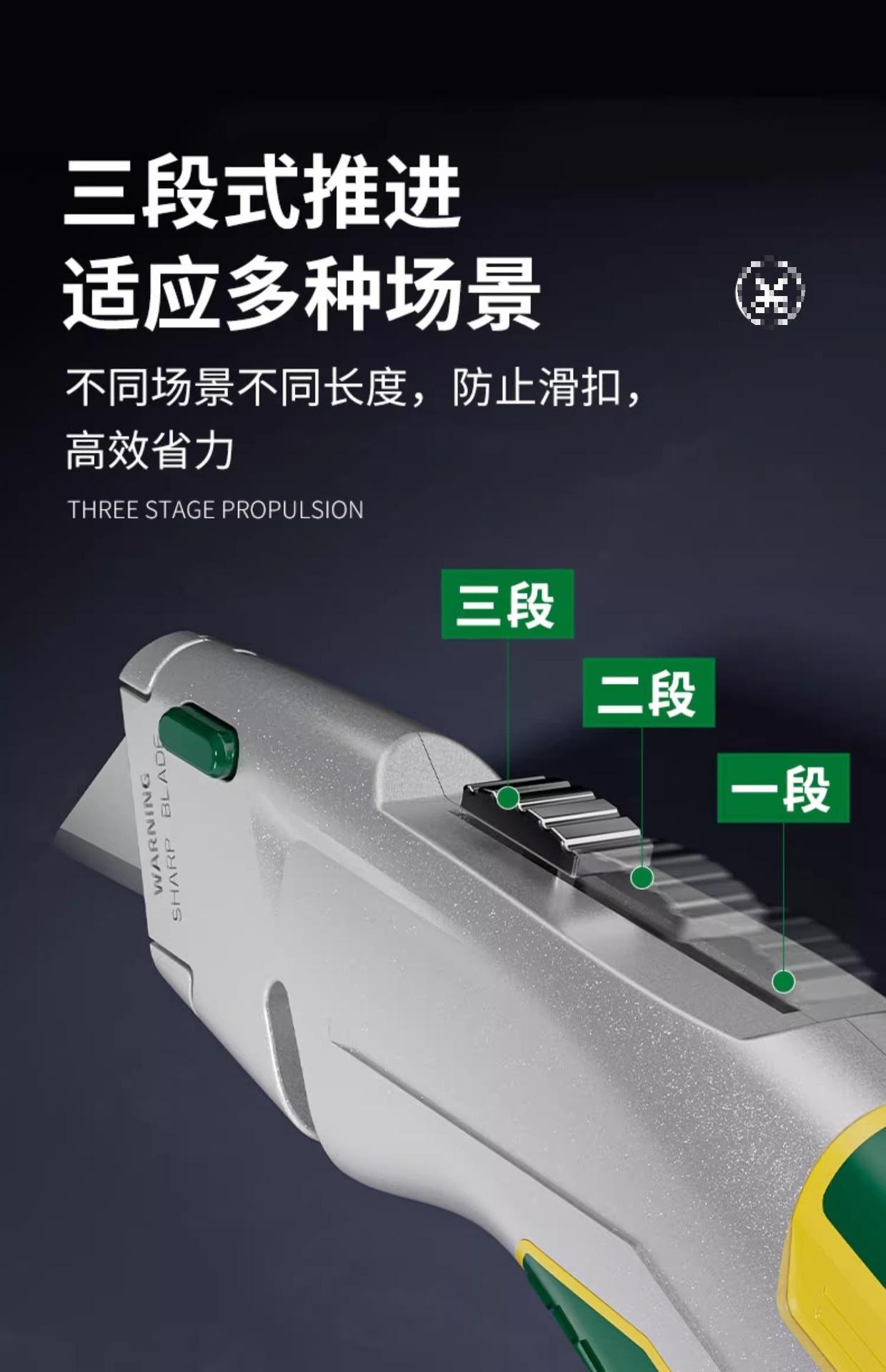 三段式推进
适应多种场景

不同场景不同长度，防止滑扣，高效省力

THREE STAGE PROPULSION

三段

二段

一段

WARNING
SHARP BLADE