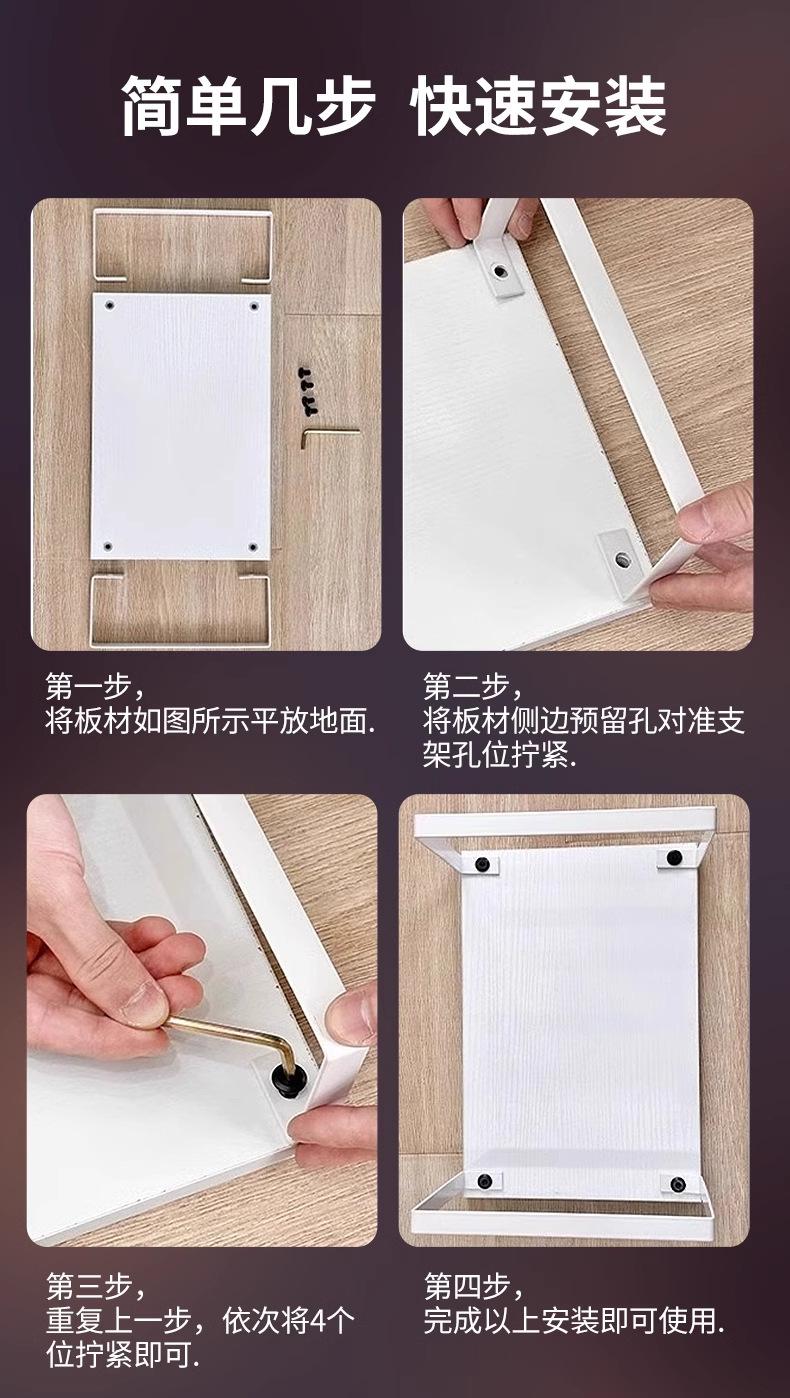 简单几步 快速安装

第一步，
将板材如图所示平放地面.

第二步，
将板材侧边预留孔对准支架孔位拧紧.

第三步，
重复上一步，依次将4个位拧紧即可.

第四步，
完成以上安装即可使用.