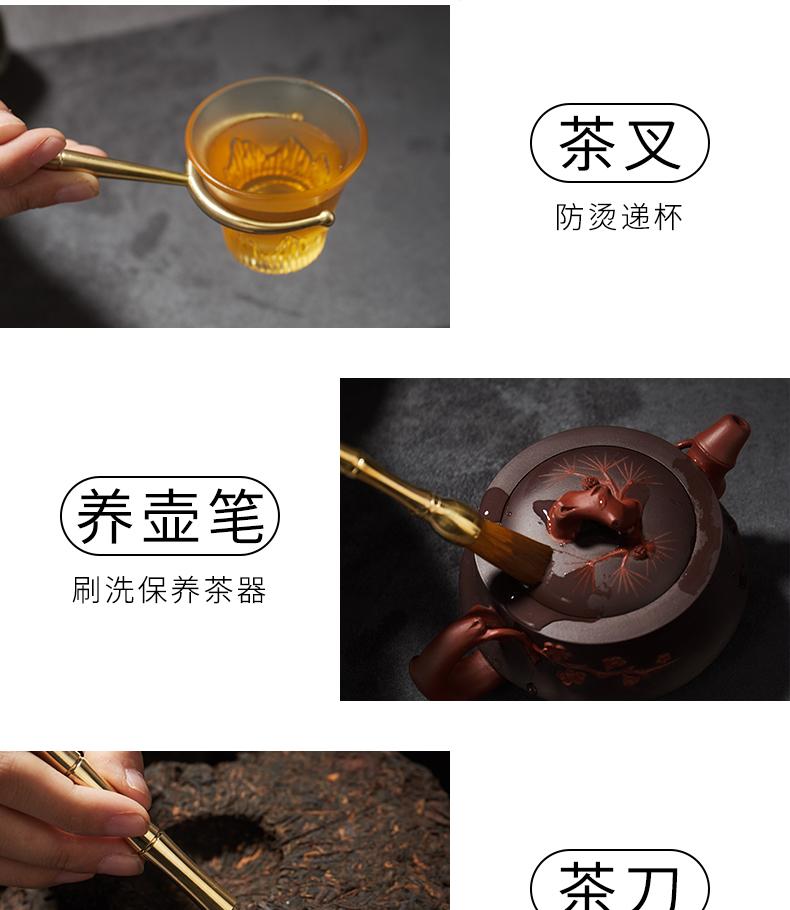 茶叉
防烫递杯

养壶笔
刷洗保养茶器

茶刀