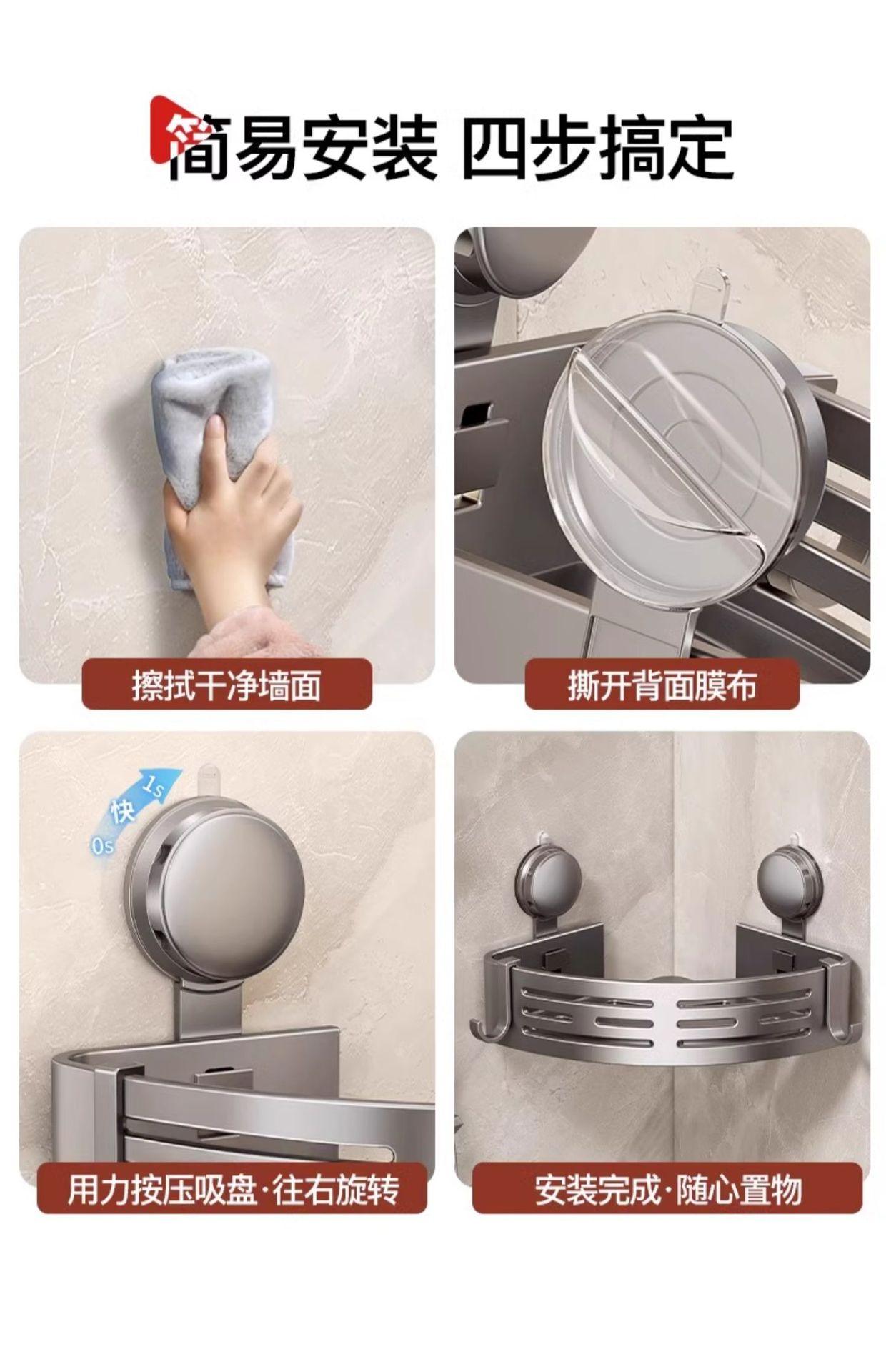 简易安装 四步搞定

擦拭干净墙面

撕开背面膜布

0s 快 1s

用力按压吸盘·往右旋转

安装完成·随心置物