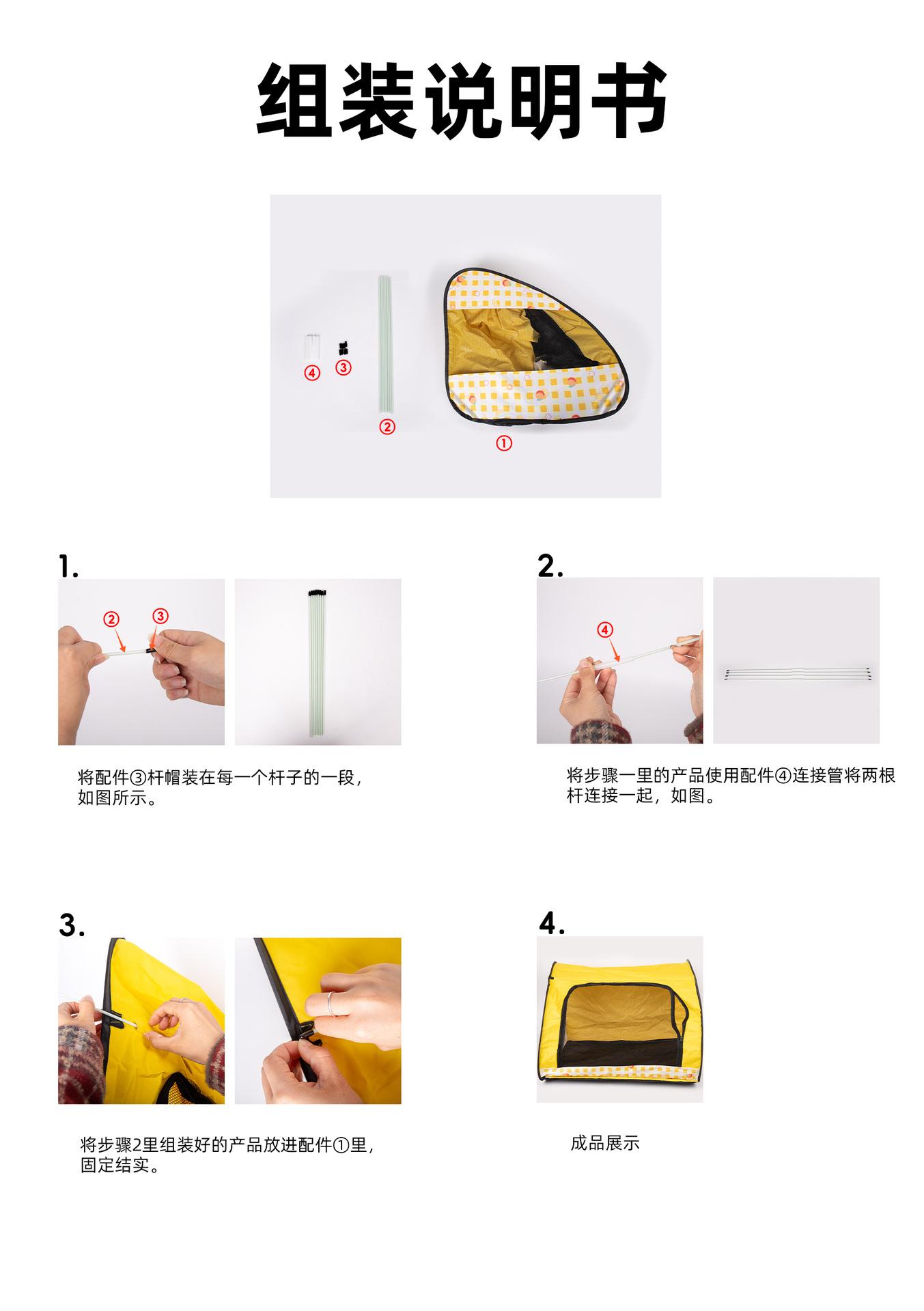 组装说明书

④ ③ ② ①

1.

② ③

将配件③杆帽装在每一个杆子的一段，如图所示。

2.

④

将步骤一里的产品使用配件④连接管将两根杆连接一起，如图。

3.

将步骤2里组装好的产品放进配件①里，固定结实。

4.

成品展示