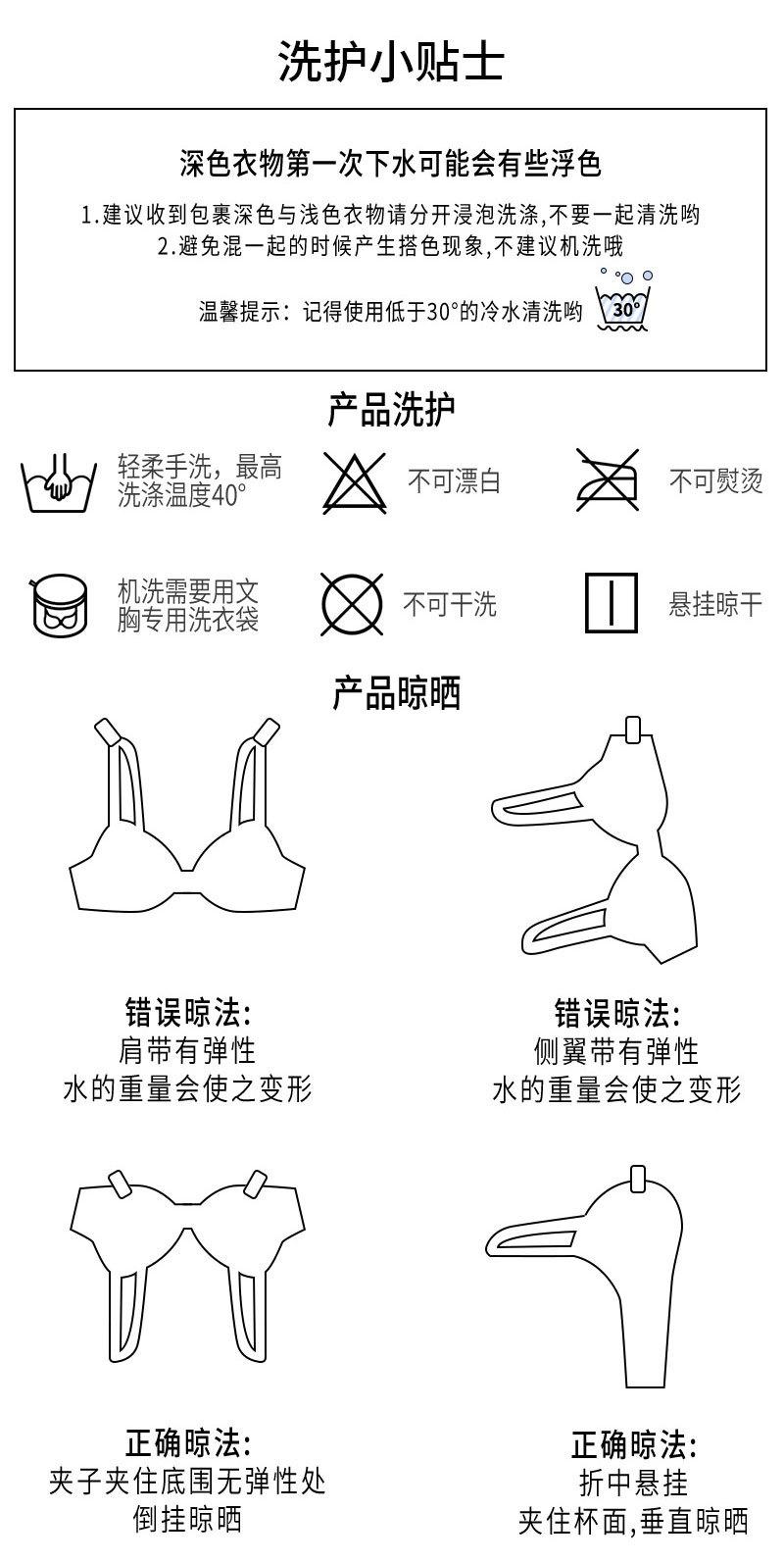 洗护小贴士

深色衣物第一次下水可能会有些浮色

1.建议收到包裹深色与浅色衣物请分开浸泡洗涤,不要一起清洗哟
2.避免混一起的时候产生搭色现象,不建议机洗哦

温馨提示：记得使用低于30°的冷水清洗哟 30°

产品洗护

轻柔手洗，最高洗涤温度40°

不可漂白

不可熨烫

机洗需要用文胸专用洗衣袋

不可干洗

悬挂晾干

产品晾晒

错误晾法:
肩带有弹性
水的重量会使之变形

错误晾法:
侧翼带有弹性
水的重量会使之变形

正确晾法:
夹子夹住底围无弹性处
倒挂晾晒

正确晾法:
折中悬挂
夹住杯面,垂直晾晒