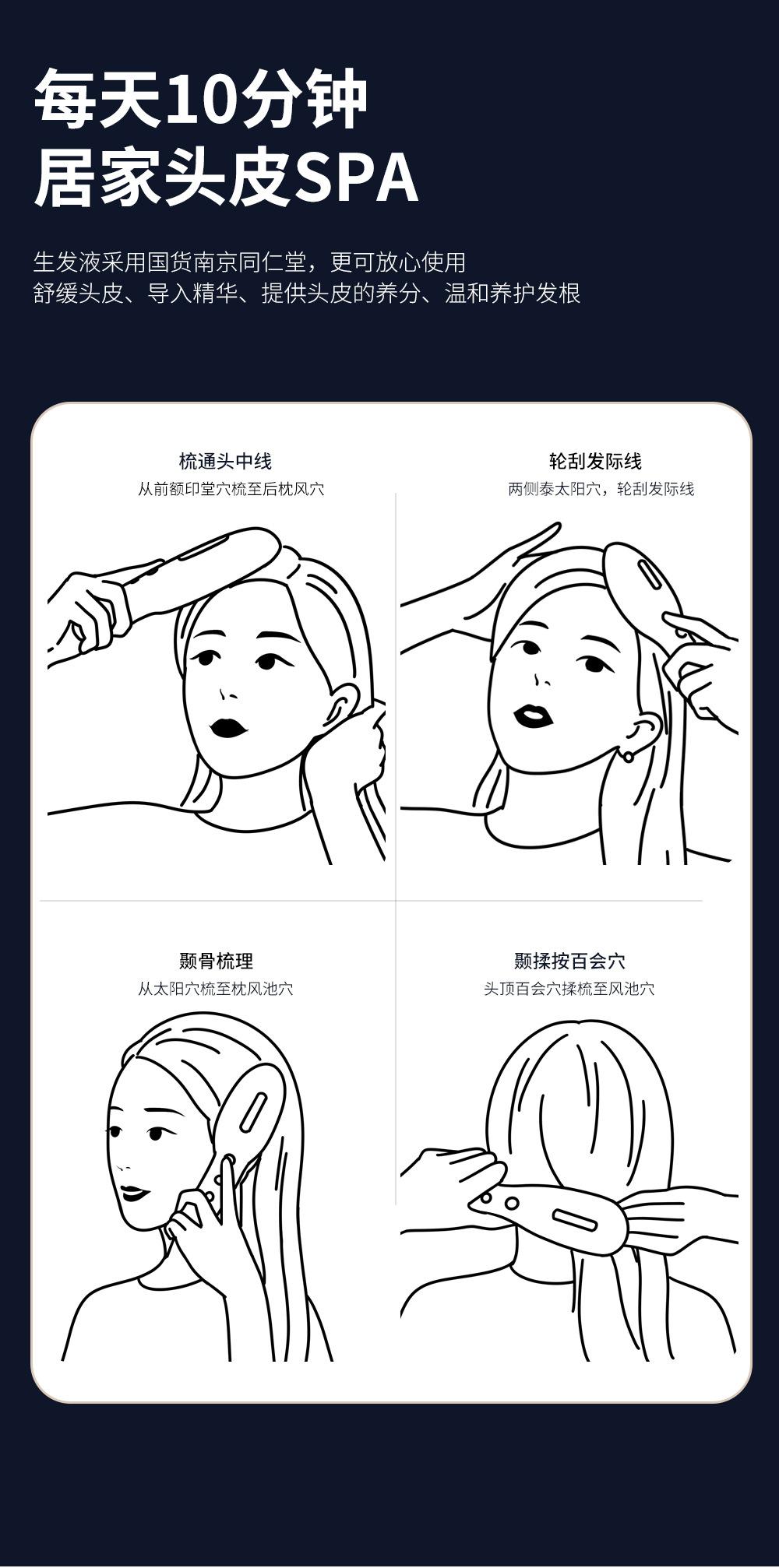 每天10分钟
居家头皮SPA

生发液采用国货南京同仁堂，更可放心使用
舒缓头皮、导入精华、提供头皮的养分、温和养护发根

梳通头中线
从前额印堂穴梳至后枕风穴

轮刮发际线
两侧泰太阳穴，轮刮发际线

颞骨梳理
从太阳穴梳至枕风池穴

颞揉按百会穴
头顶百会穴揉梳至风池穴