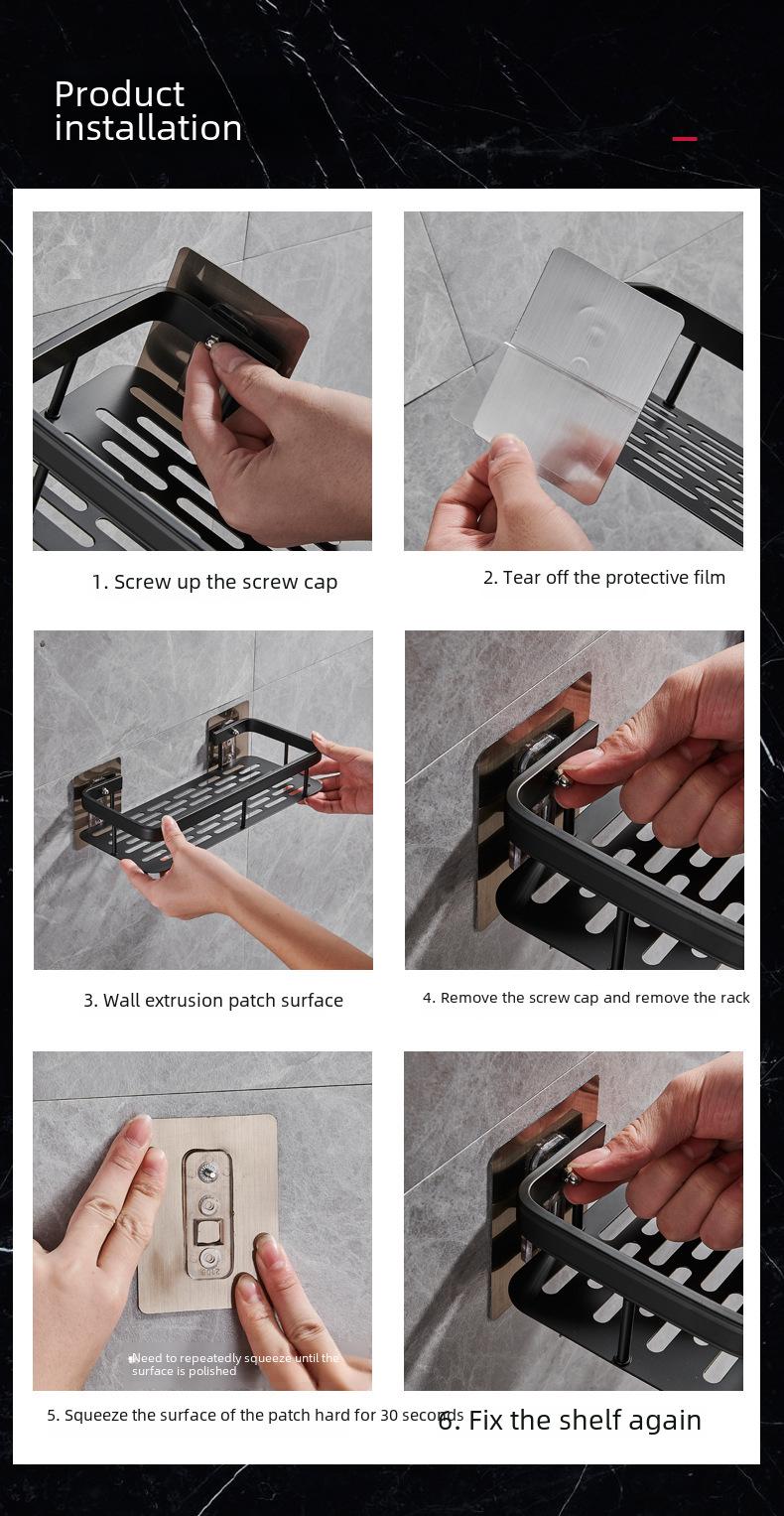 Product installation

1. Screw up the screw cap

2. Tear off the protective film

3. Wall extrusion patch surface

4. Remove the screw cap and remove the rack

Need to repeatedly squeeze until the surface is polished

5. Squeeze the surface of the patch hard for 30 seconds

6. Fix the shelf again