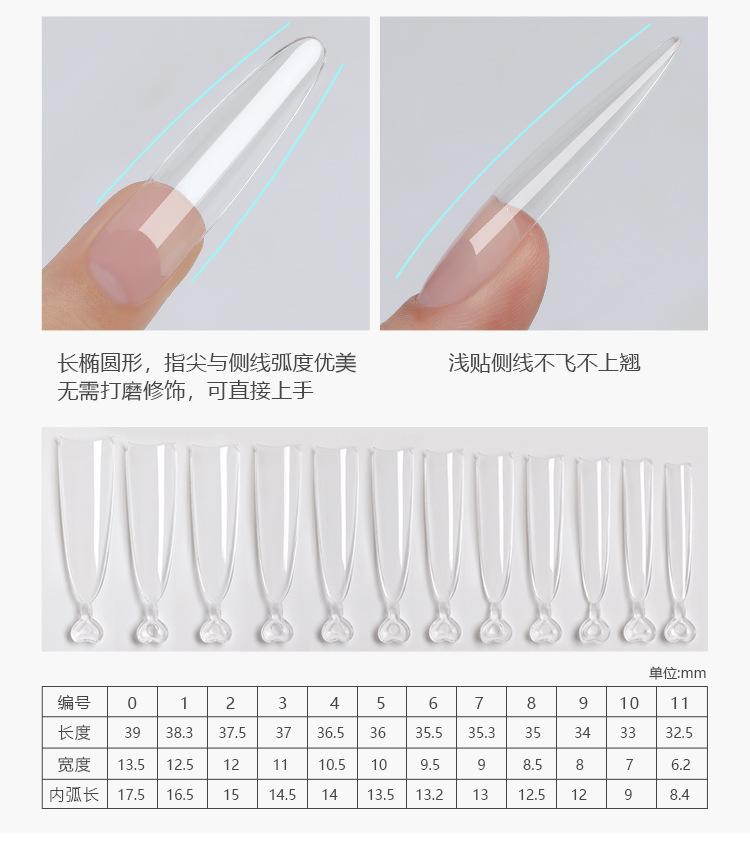 长椭圆形，指尖与侧线弧度优美
无需打磨修饰，可直接上手

浅贴侧线不飞不上翘

单位:mm

| 编号 | 0 | 1 | 2 | 3 | 4 | 5 | 6 | 7 | 8 | 9 | 10 | 11 |
|---|---|---|---|---|---|---|---|---|---|---|---|---|
| 长度 | 39 | 38.3 | 37.5 | 37 | 36.5 | 36 | 35.5 | 35.3 | 35 | 34 | 33 | 32.5 |
| 宽度 | 13.5 | 12.5 | 12 | 11 | 10.5 | 10 | 9.5 | 9 | 8.5 | 8 | 7 | 6.2 |
| 内弧长 | 17.5 | 16.5 | 15 | 14.5 | 14 | 13.5 | 13.2 | 13 | 12.5 | 12 | 9 | 8.4 |