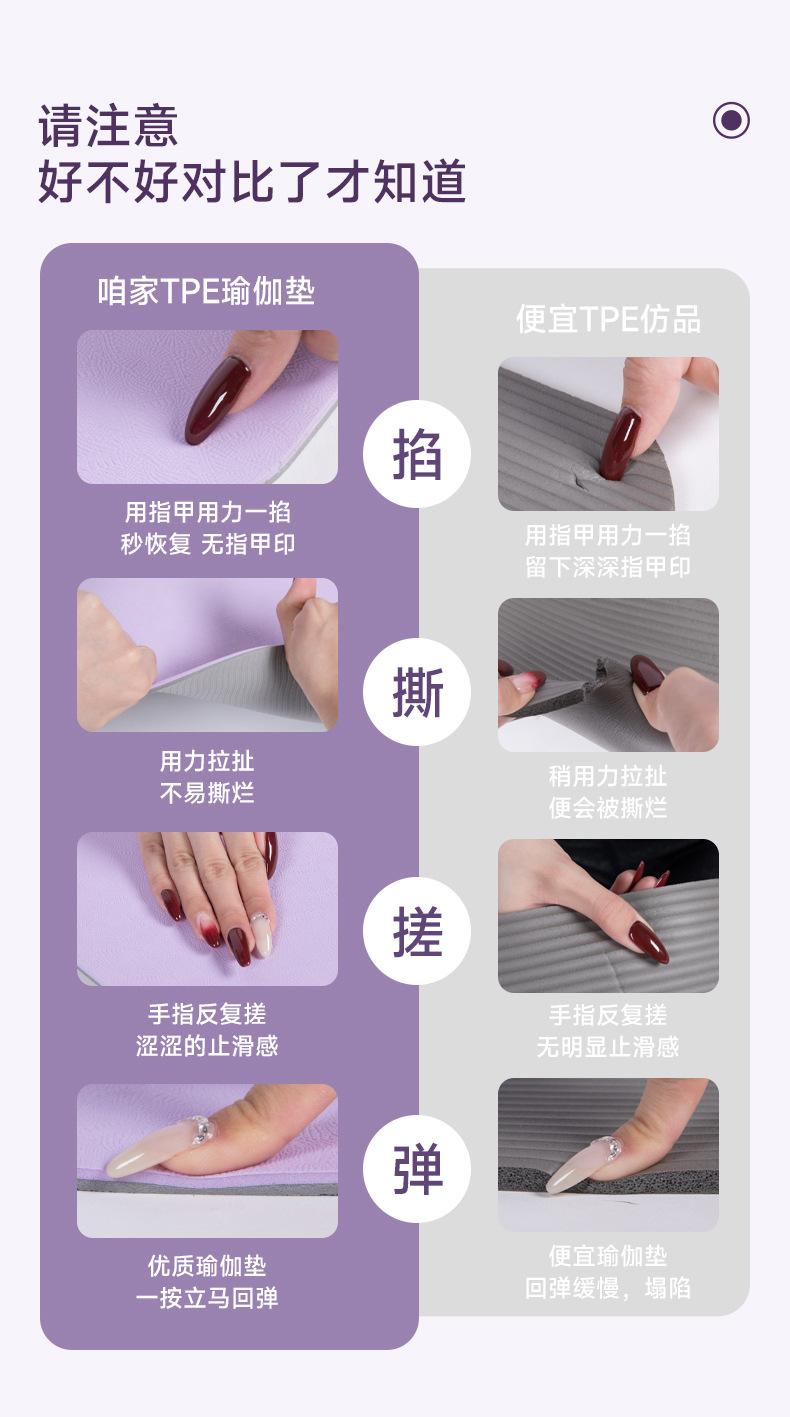 请注意
好不好对比了才知道

咱家TPE瑜伽垫

用指甲用力一掐
秒恢复 无指甲印

用力拉扯
不易撕烂

手指反复搓
涩涩的止滑感

优质瑜伽垫
一按立马回弹

掐

撕

搓

弹

便宜TPE仿品

用指甲用力一掐
留下深深指甲印

稍用力拉扯
便会被撕烂

手指反复搓
无明显止滑感

便宜瑜伽垫
回弹缓慢，塌陷