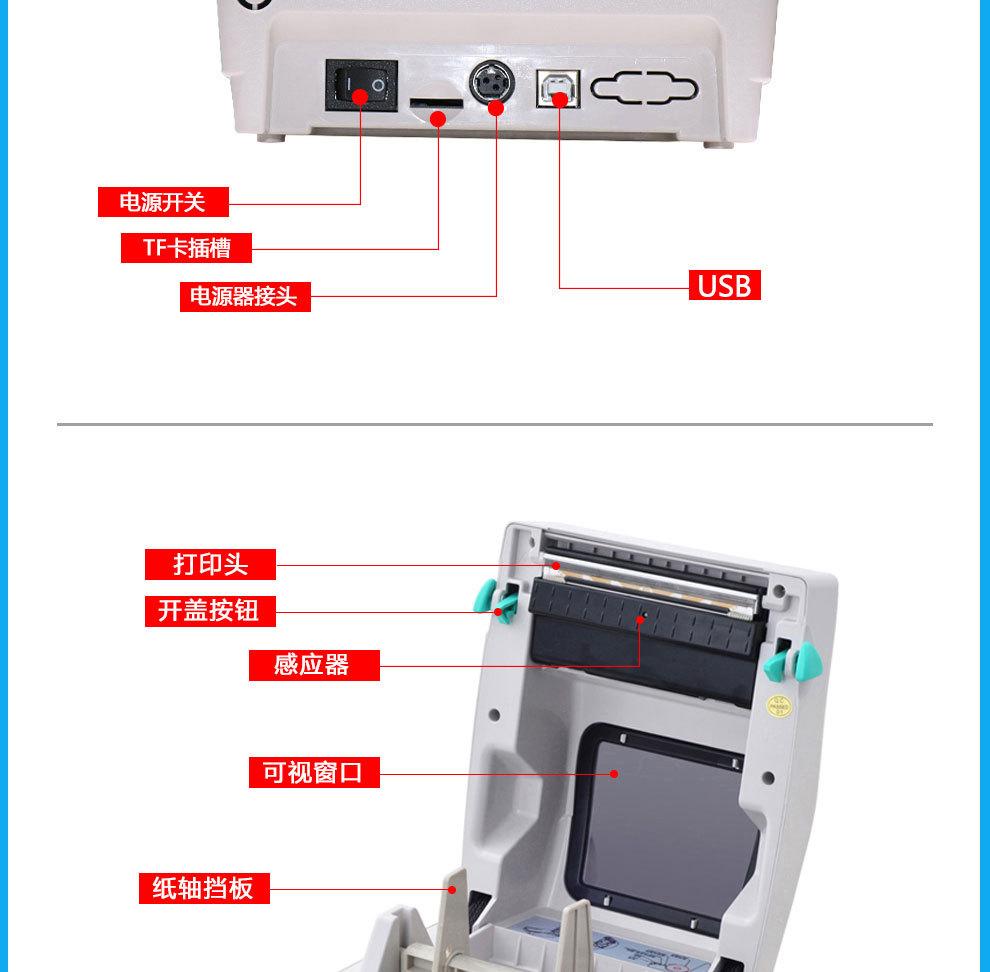 电源开关

TF卡插槽

电源器接头

USB

打印头

开盖按钮

感应器

可视窗口

纸轴挡板