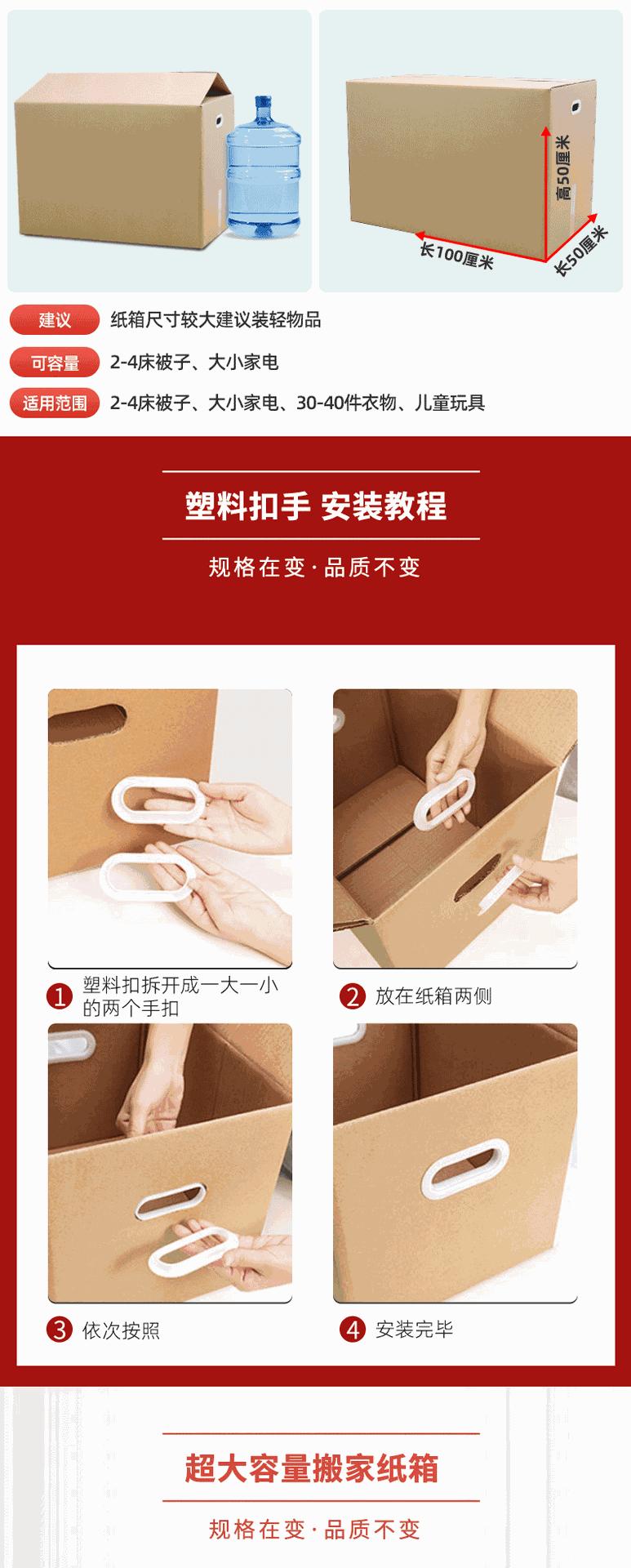 高50厘米
长100厘米
长50厘米

建议 纸箱尺寸较大建议装轻物品

可容量 2-4床被子、大小家电

适用范围 2-4床被子、大小家电、30-40件衣物、儿童玩具

塑料扣手 安装教程

规格在变·品质不变

1 塑料扣拆开成一大一小的两个手扣

2 放在纸箱两侧

3 依次按照

4 安装完毕

超大容量搬家纸箱

规格在变·品质不变