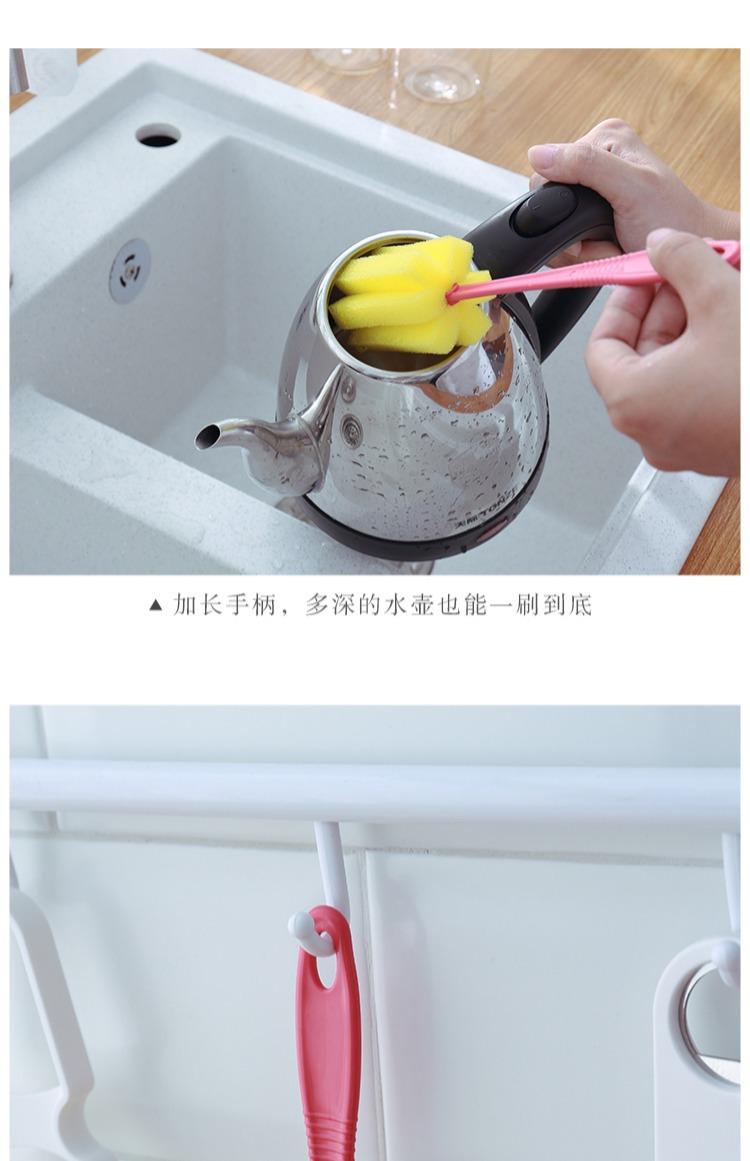 ▲ 加长手柄，多深的水壶也能一刷到底