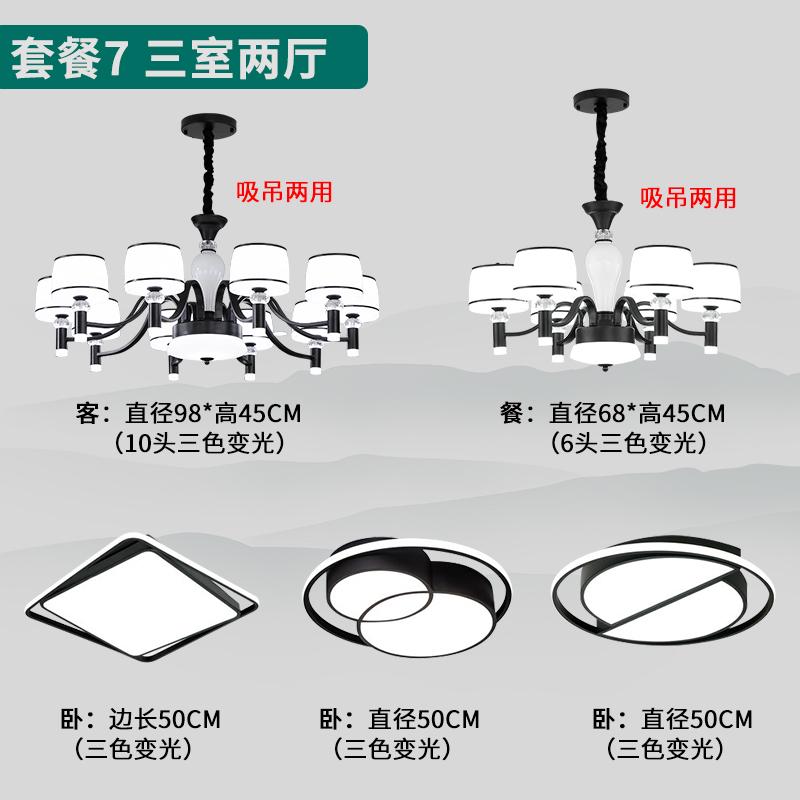 套餐7 三室两厅

吸吊两用

吸吊两用

客：直径98*高45CM
（10头三色变光）

餐：直径68*高45CM
（6头三色变光）

卧：边长50CM
（三色变光）

卧：直径50CM
（三色变光）

卧：直径50CM
（三色变光）