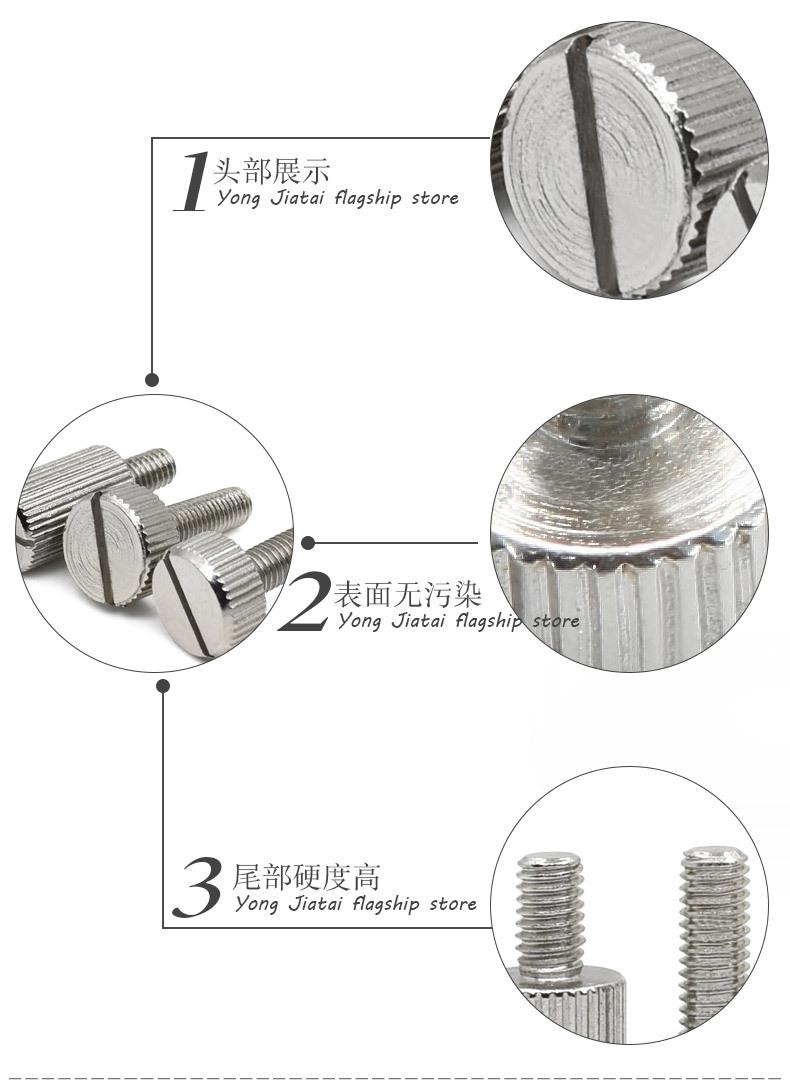 1 头部展示
Yong Jiatai flagship store

2 表面无污染
Yong Jiatai flagship store

3 尾部硬度高
Yong Jiatai flagship store