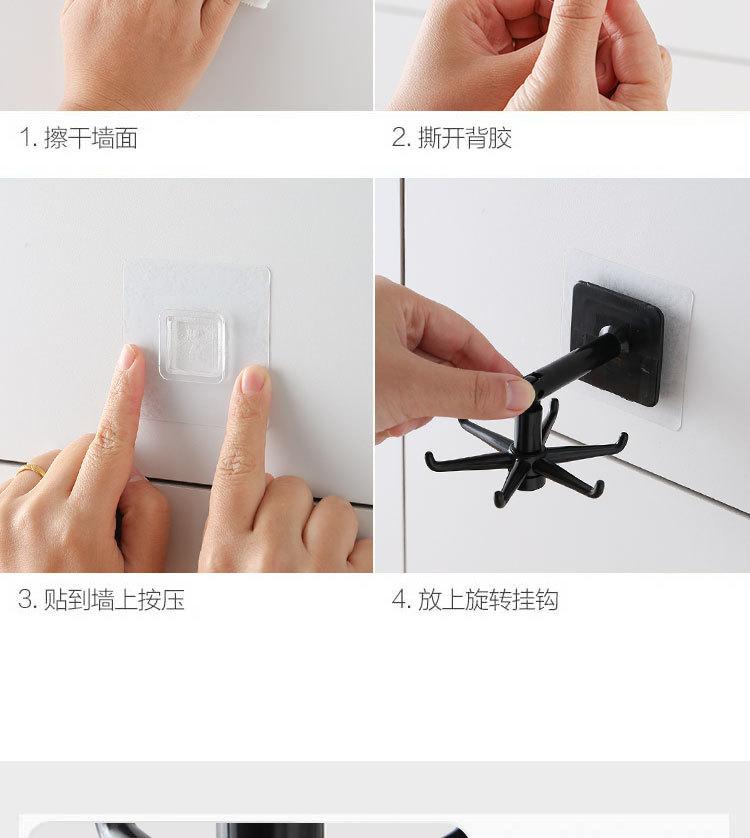 1. 擦干墙面

2. 撕开背胶

3. 贴到墙上按压

4. 放上旋转挂钩