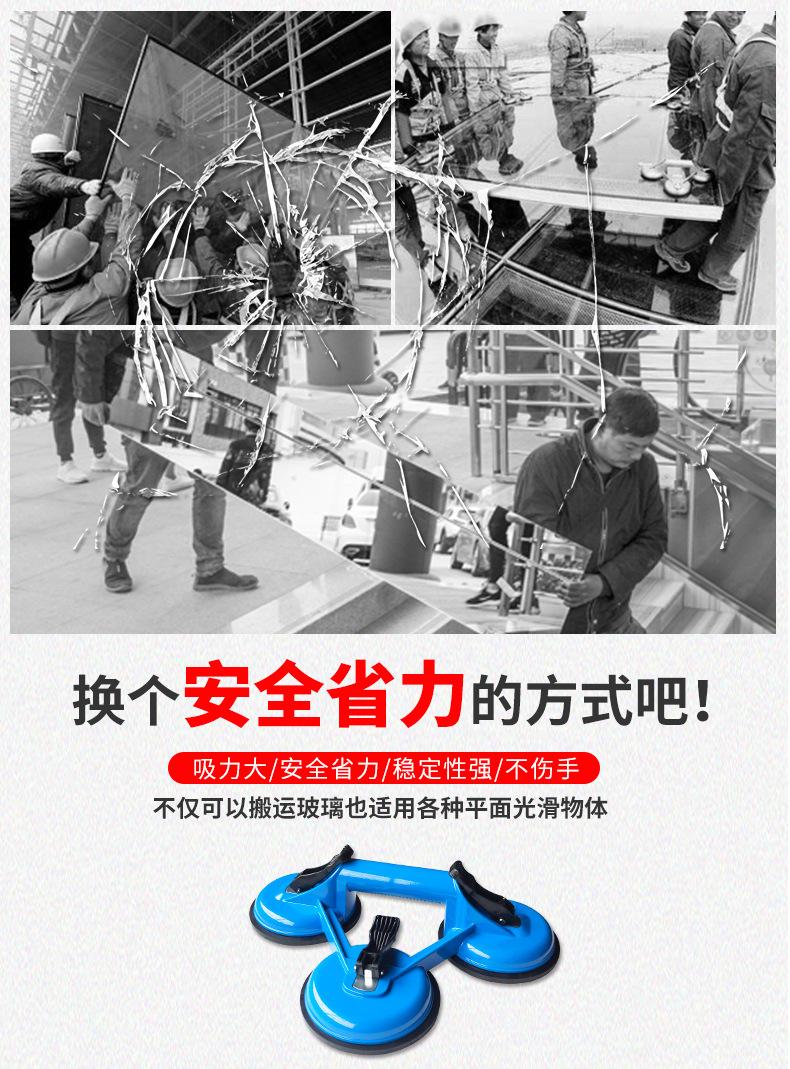 换个安全省力的方式吧!

吸力大/安全省力/稳定性强/不伤手

不仅可以搬运玻璃也适用各种平面光滑物体