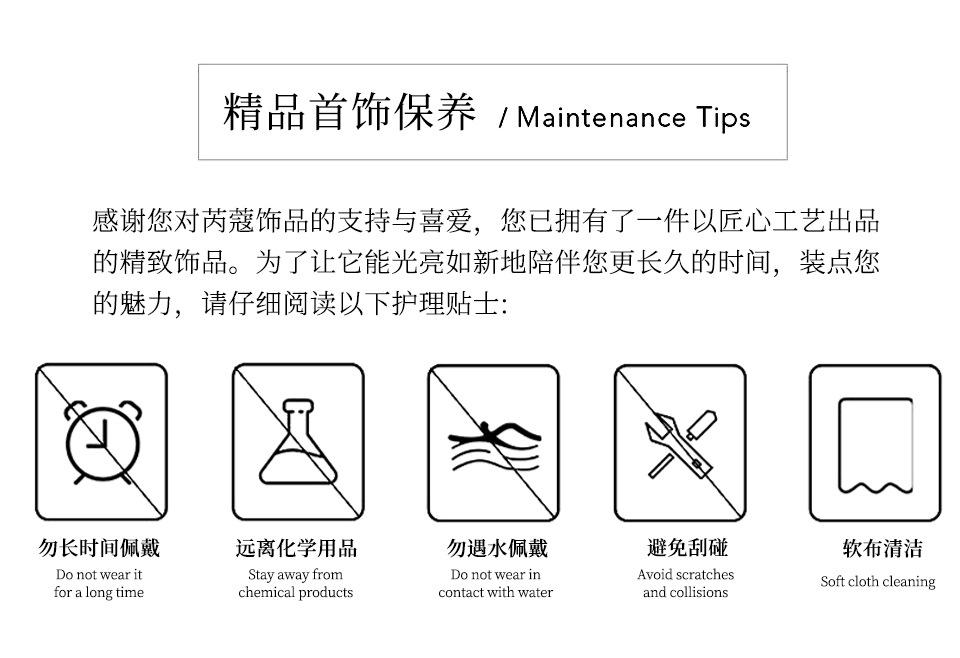 精品首饰保养 / Maintenance Tips

感谢您对芮蔻饰品的支持与喜爱，您已拥有了一件以匠心工艺出品的精致饰品。为了让它能光亮如新地陪伴您更长久的时间，装点您的魅力，请仔细阅读以下护理贴士:

勿长时间佩戴
Do not wear it for a long time

远离化学用品
Stay away from chemical products

勿遇水佩戴
Do not wear in contact with water

避免刮碰
Avoid scratches and collisions

软布清洁
Soft cloth cleaning