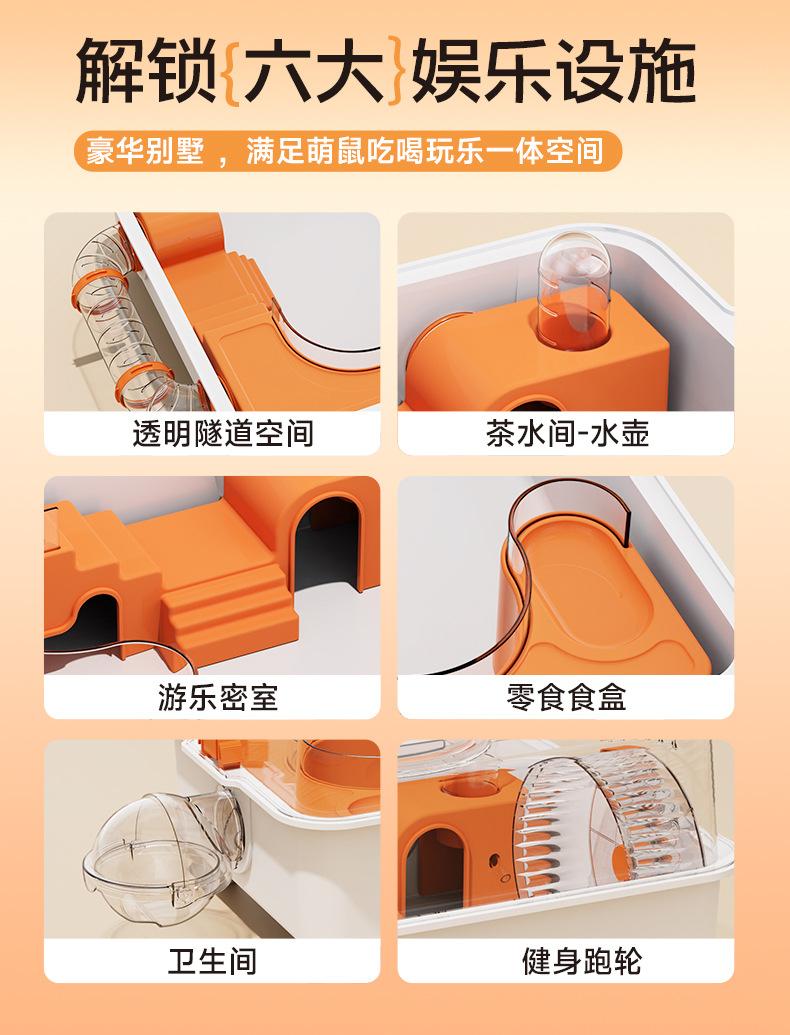 解锁{六大}娱乐设施

豪华别墅，满足萌鼠吃喝玩乐一体空间

透明隧道空间

茶水间-水壶

游乐密室

零食食盒

卫生间

健身跑轮