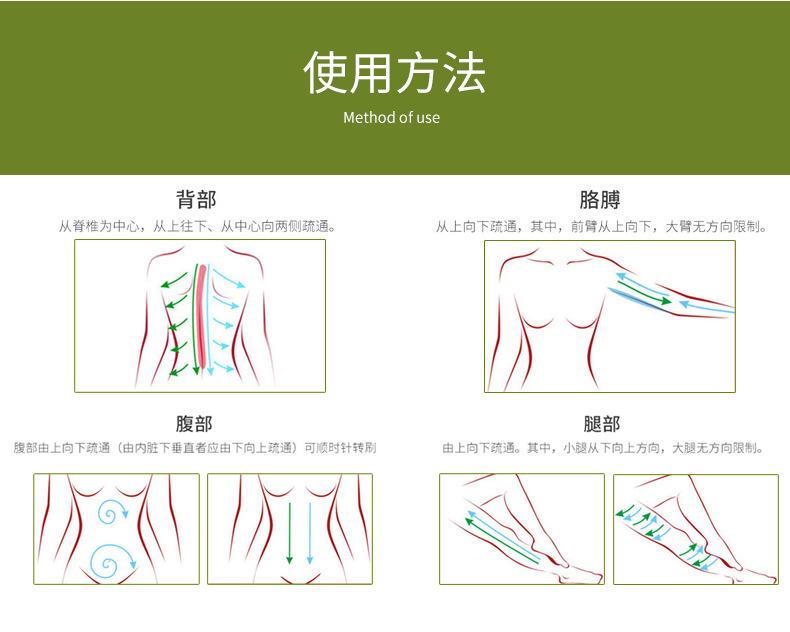 使用方法

Method of use

背部

从脊椎为中心，从上往下、从中心向两侧疏通。

胳膊

从上向下疏通，其中，前臂从上向下，大臂无方向限制。

腹部

腹部由上向下疏通（由内脏下垂直者应由下向上疏通）可顺时针转刷

腿部

由上向下疏通。其中，小腿从下向上方向，大腿无方向限制。