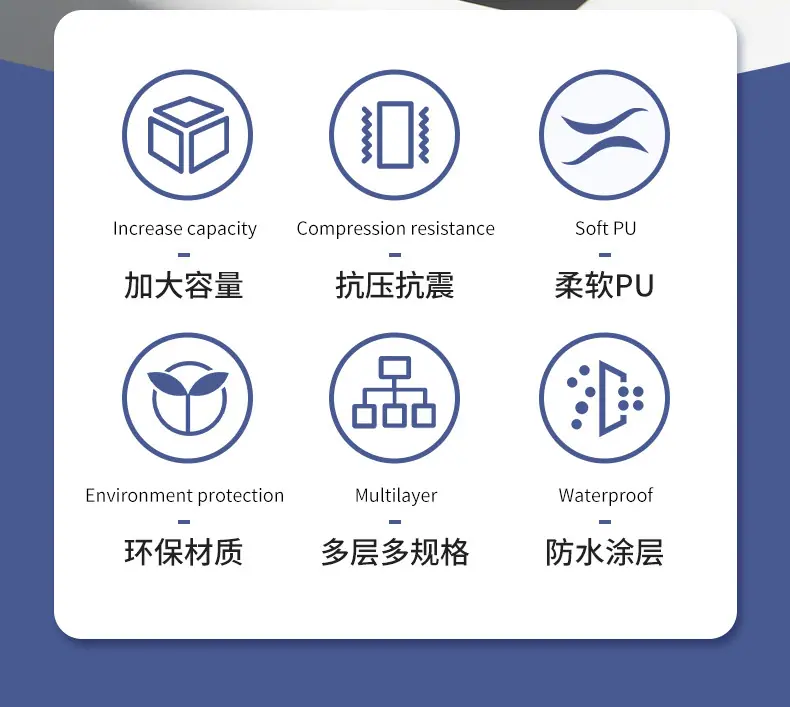 Increase capacity
-
加大容量

Compression resistance
-
抗压抗震

Soft PU
-
柔软PU

Environment protection
-
环保材质

Multilayer
-
多层多规格

Waterproof
-
防水涂层