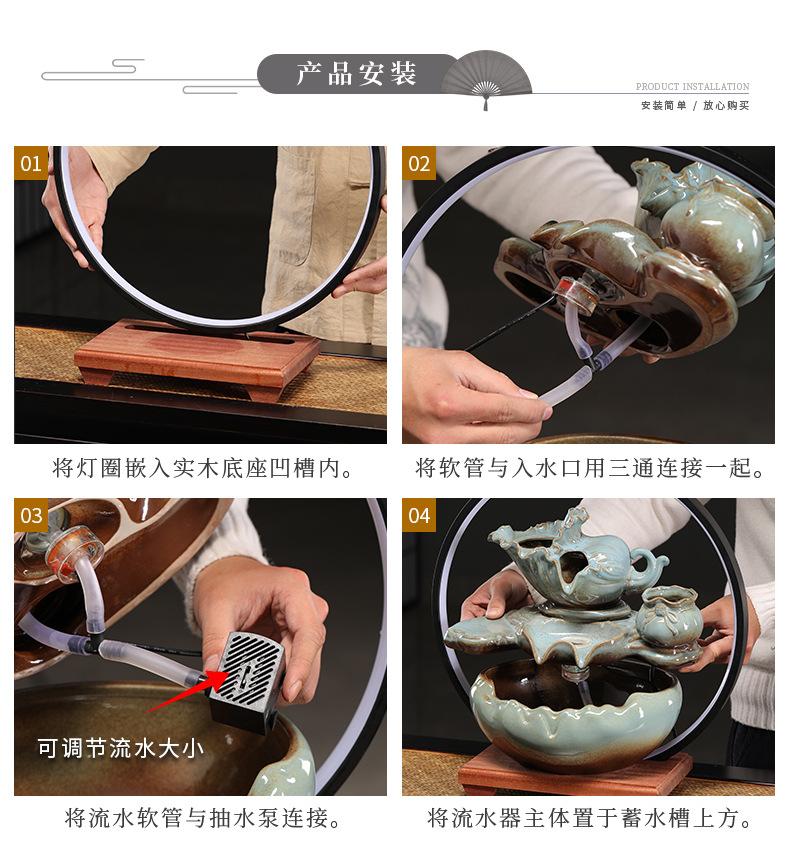 产品安装

PRODUCT INSTALLATION
安装简单 / 放心购买

01

将灯圈嵌入实木底座凹槽内。

02

将软管与入水口用三通连接一起。

03

可调节流水大小

将流水软管与抽水泵连接。

04

将流水器主体置于蓄水槽上方。