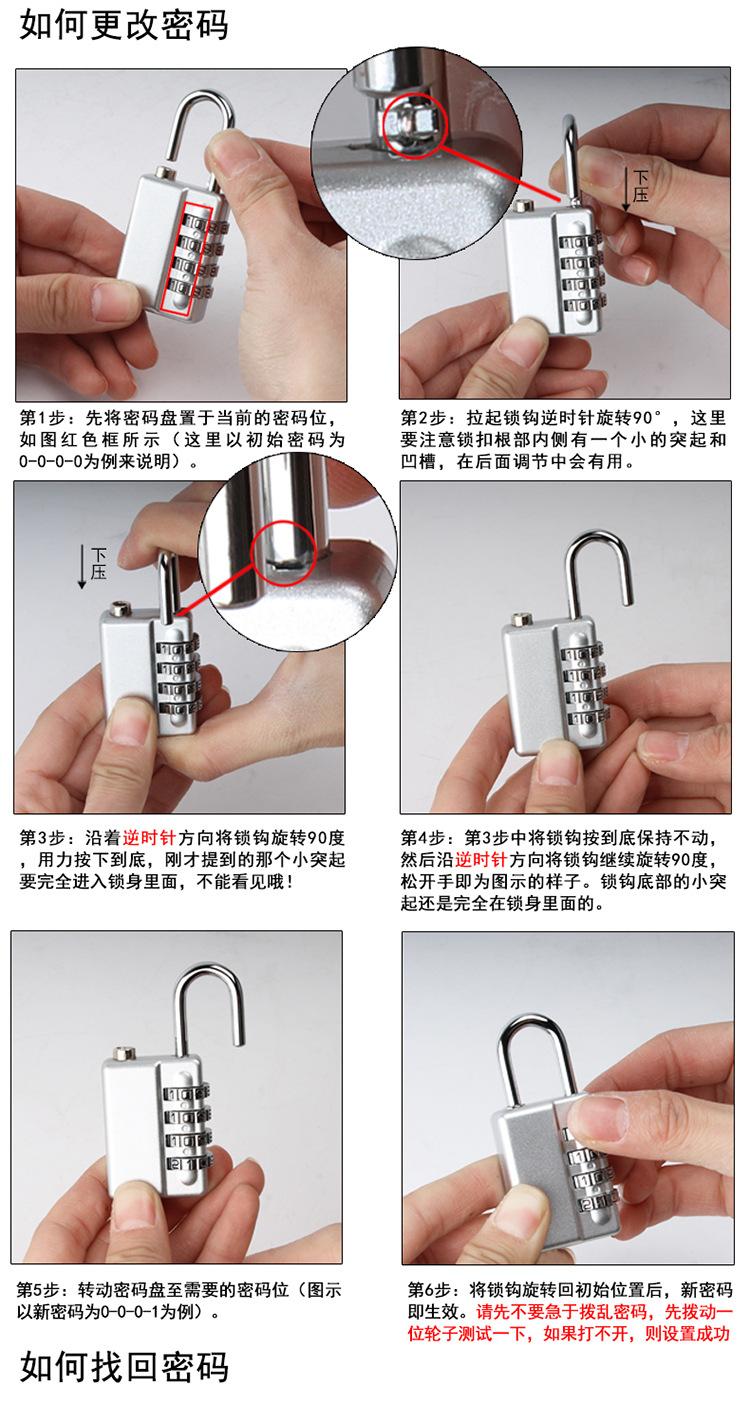 如何更改密码

下压

第1步：先将密码盘置于当前的密码位，如图红色框所示（这里以初始密码为0-0-0-0为例来说明）。

第2步：拉起锁钩逆时针旋转90°，这里要注意锁扣根部内侧有一个小的突起和凹槽，在后面调节中会有用。

下压

第3步：沿着逆时针方向将锁钩旋转90度，用力按下到底，刚才提到的那个小突起要完全进入锁身里面，不能看见哦！

第4步：第3步中将锁钩按到底保持不动，然后沿逆时针方向将锁钩继续旋转90度，松开手即为图示的样子。锁钩底部的小突起还是完全在锁身里面的。

第5步：转动密码盘至需要的密码位（图示以新密码为0-0-0-1为例）。

第6步：将锁钩旋转回初始位置后，新密码即生效。请先不要急于拨乱密码，先拨动一位轮子测试一下，如果打不开，则设置成功

如何找回密码