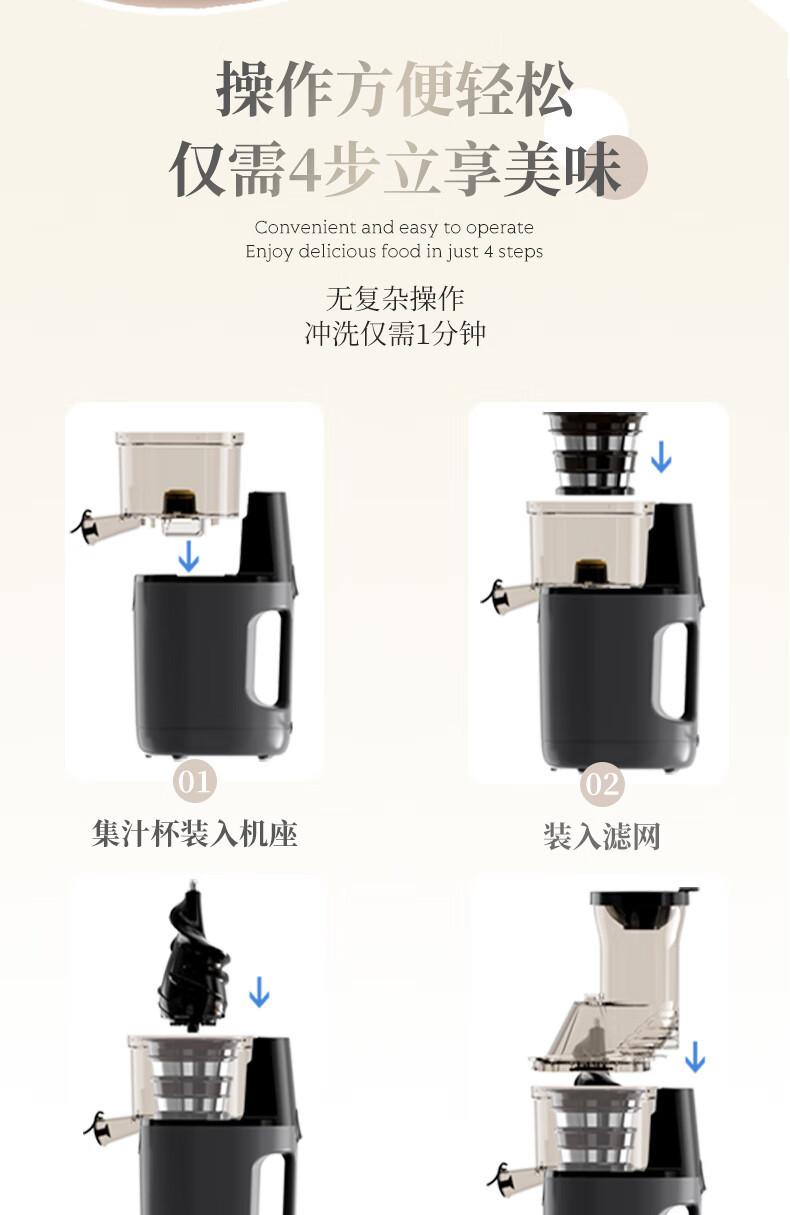 操作方便轻松
仅需4步立享美味

Convenient and easy to operate
Enjoy delicious food in just 4 steps

无复杂操作
冲洗仅需1分钟

01
集汁杯装入机座

02
装入滤网