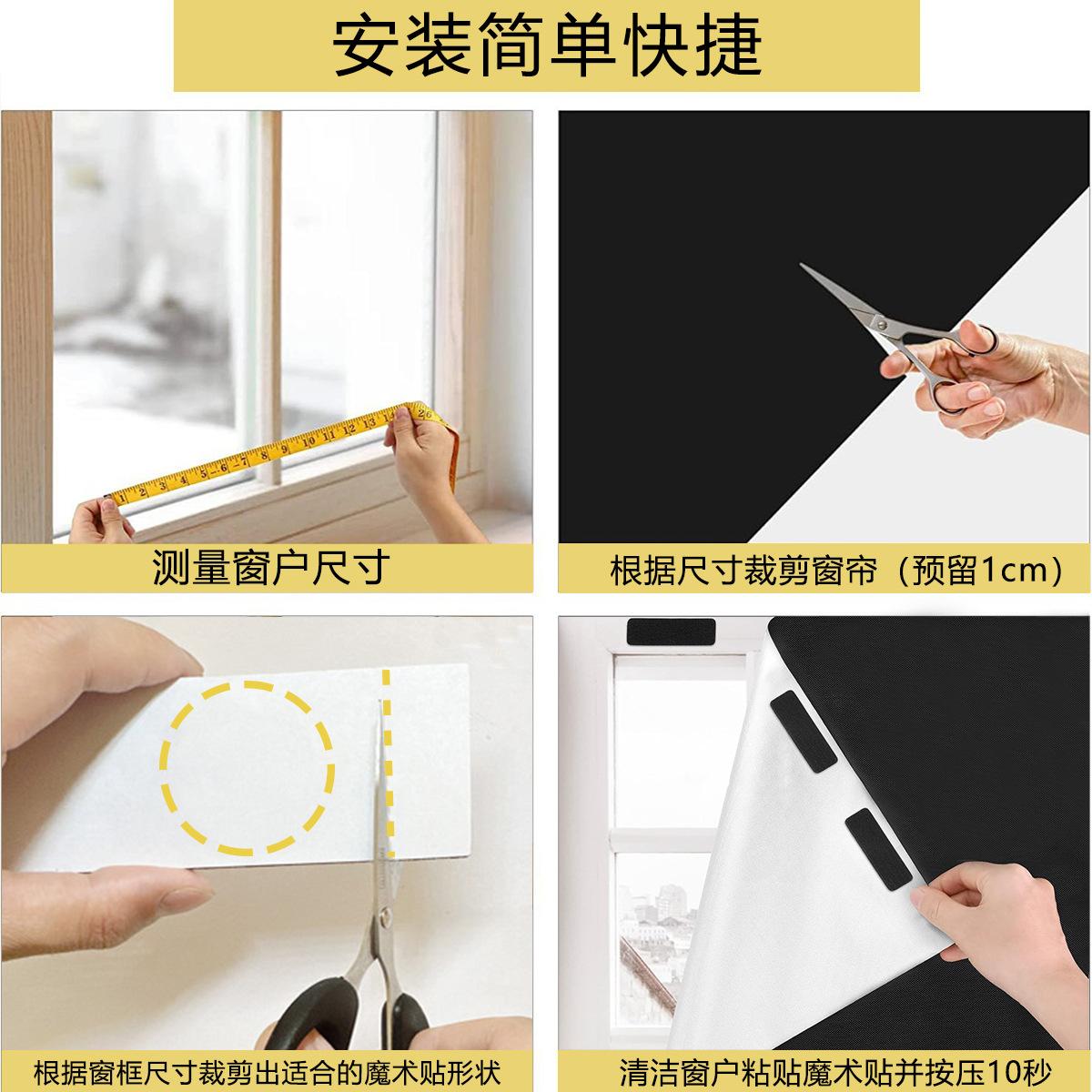 安装简单快捷

测量窗户尺寸

根据尺寸裁剪窗帘（预留1cm）

根据窗框尺寸裁剪出适合的魔术贴形状

清洁窗户粘贴魔术贴并按压10秒