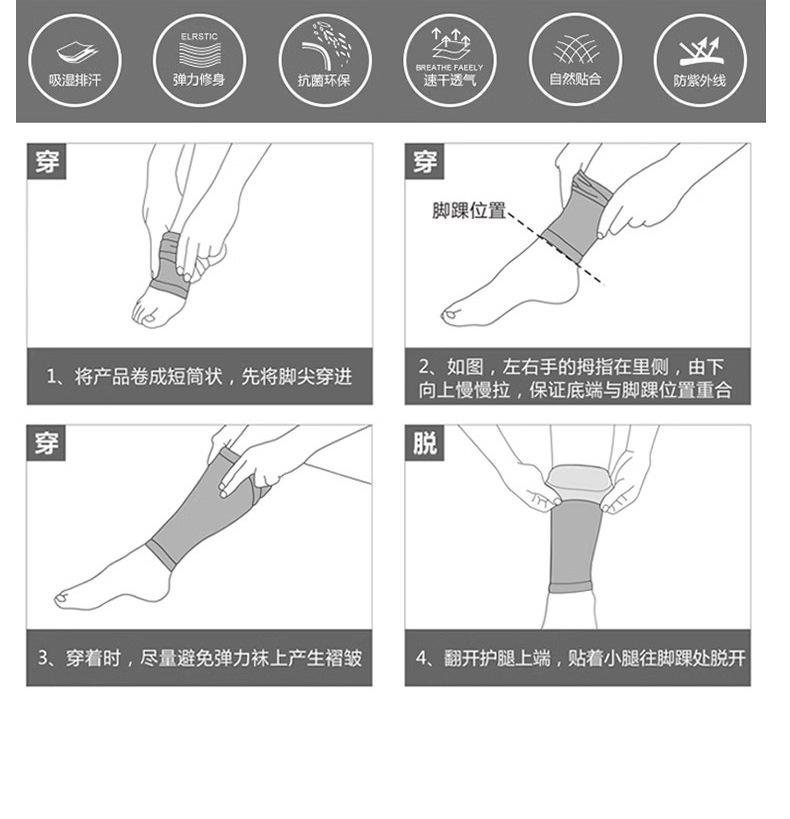 吸湿排汗

ELRSTIC
弹力修身

抗菌环保

BREATHE FAEELY
速干透气

自然贴合

防紫外线

穿

1、将产品卷成短筒状，先将脚尖穿进

穿

脚踝位置

2、如图，左右手的拇指在里侧，由下向上慢慢拉，保证底端与脚踝位置重合

穿

3、穿着时，尽量避免弹力袜上产生褶皱

脱

4、翻开护腿上端，贴着小腿往脚踝处脱开