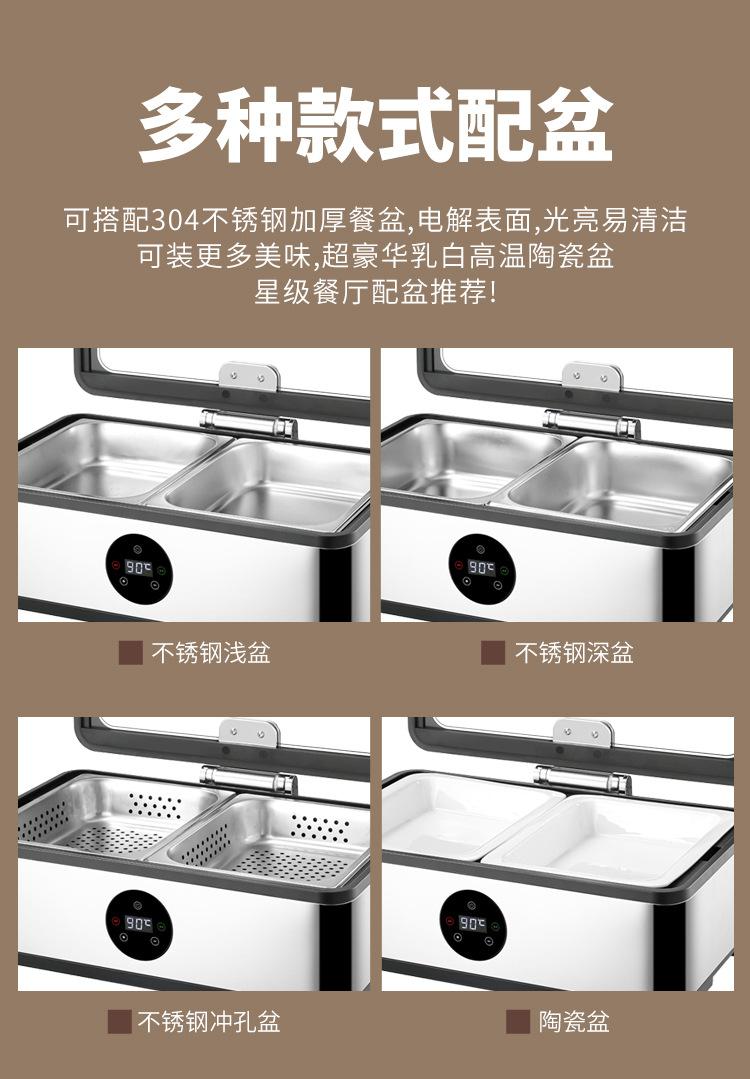 多种款式配盆

可搭配304不锈钢加厚餐盆,电解表面,光亮易清洁
可装更多美味,超豪华乳白高温陶瓷盆
星级餐厅配盆推荐!

90℃

不锈钢浅盆

90℃

不锈钢深盆

90℃

不锈钢冲孔盆

90℃

陶瓷盆