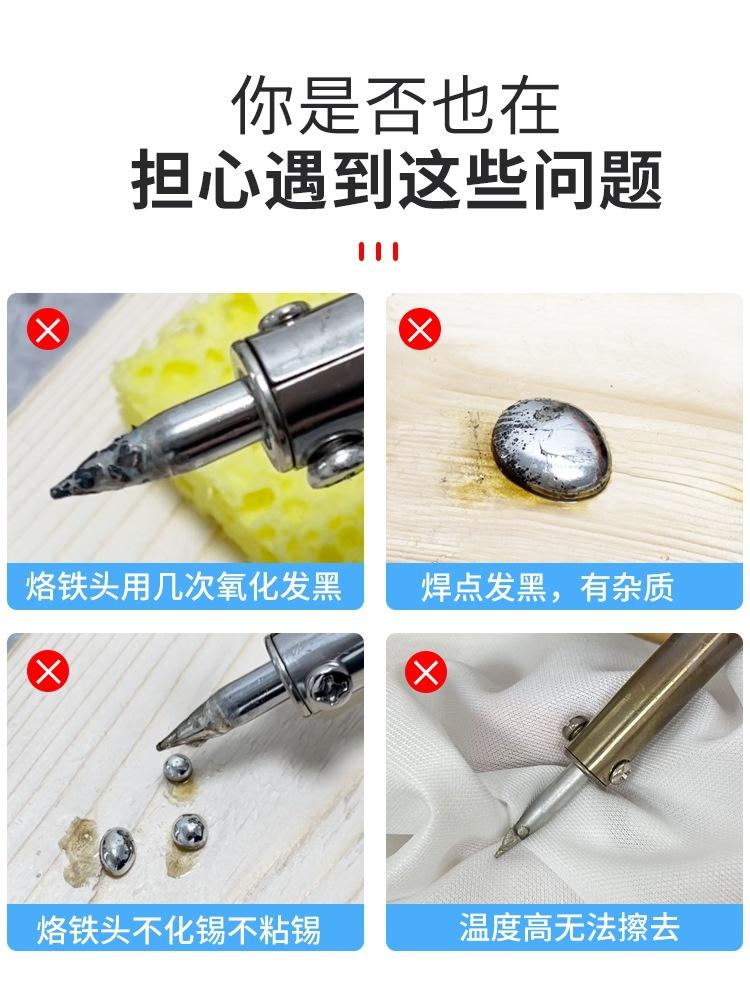 你是否也在
担心遇到这些问题

烙铁头用几次氧化发黑

焊点发黑，有杂质

烙铁头不化锡不粘锡

温度高无法擦去