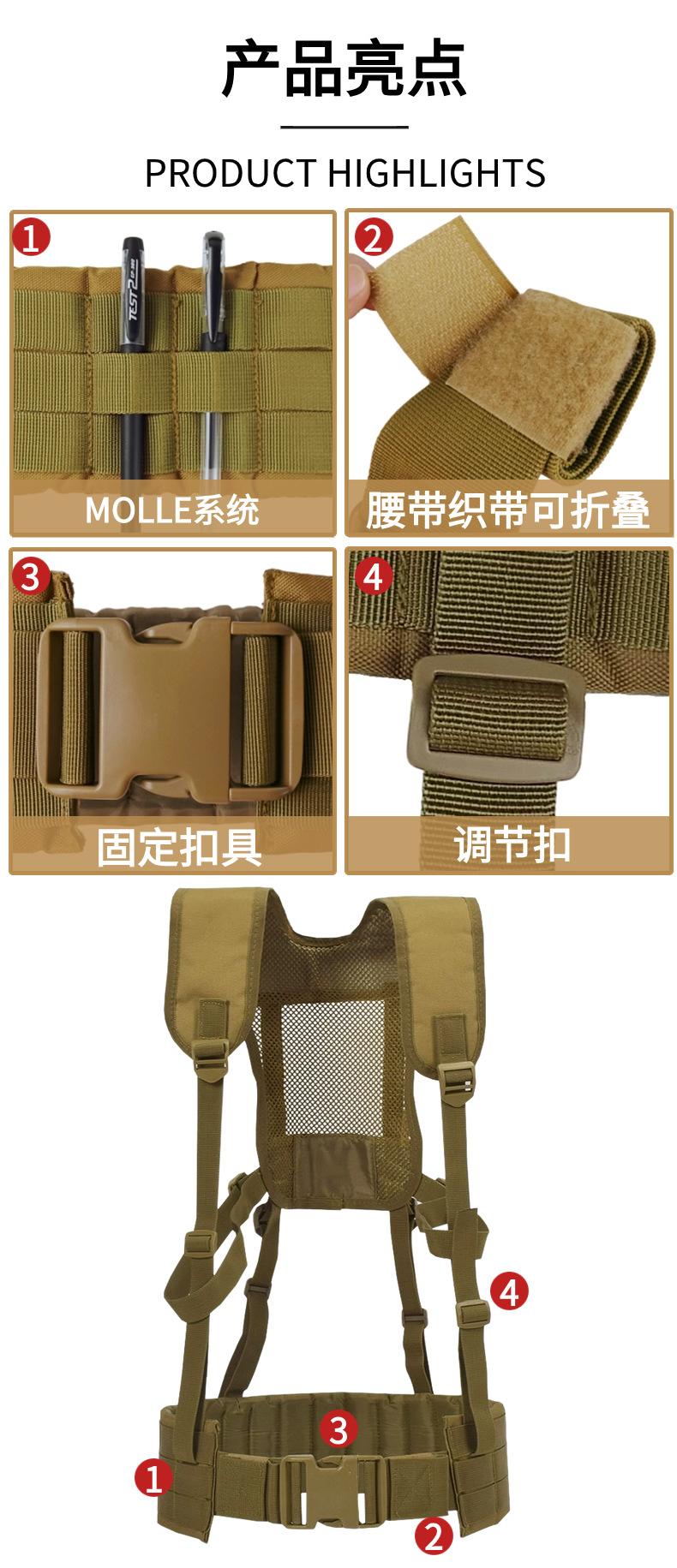 产品亮点

PRODUCT HIGHLIGHTS

1
TEST 2
MOLLE系统

2
腰带织带可折叠

3
固定扣具

4
调节扣

4
3
1
2