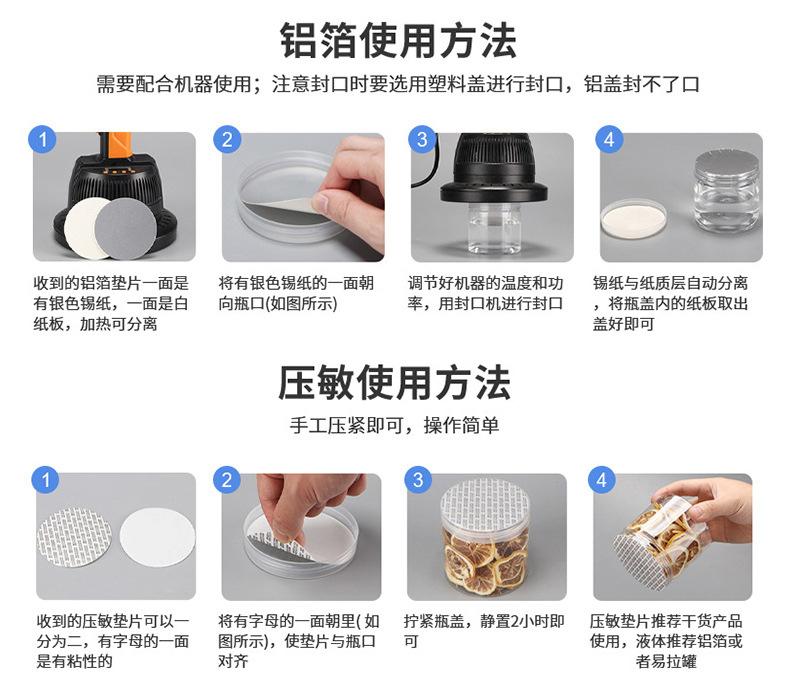 铝箔使用方法

需要配合机器使用；注意封口时要选用塑料盖进行封口，铝盖封不了口

1

收到的铝箔垫片一面是有银色锡纸，一面是白纸板，加热可分离

2

将有银色锡纸的一面朝向瓶口(如图所示)

3

调节好机器的温度和功率，用封口机进行封口

4

锡纸与纸质层自动分离，将瓶盖内的纸板取出盖好即可

压敏使用方法

手工压紧即可，操作简单

1

收到的压敏垫片可以一分为二，有字母的一面是有粘性的

2

将有字母的一面朝里( 如图所示)，使垫片与瓶口对齐

3

拧紧瓶盖，静置2小时即可

4

压敏垫片推荐干货产品使用，液体推荐铝箔或者易拉罐