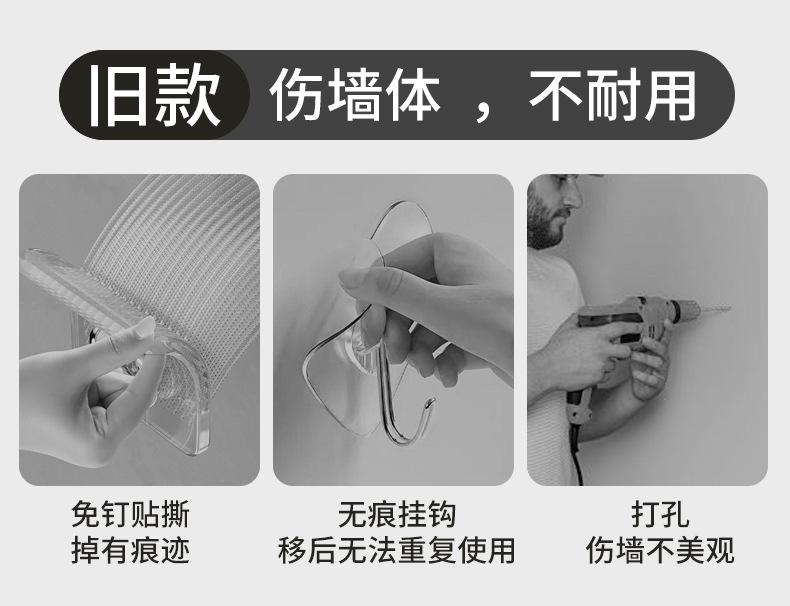 旧款 伤墙体 ，不耐用

免钉贴撕
掉有痕迹

无痕挂钩
移后无法重复使用

打孔
伤墙不美观