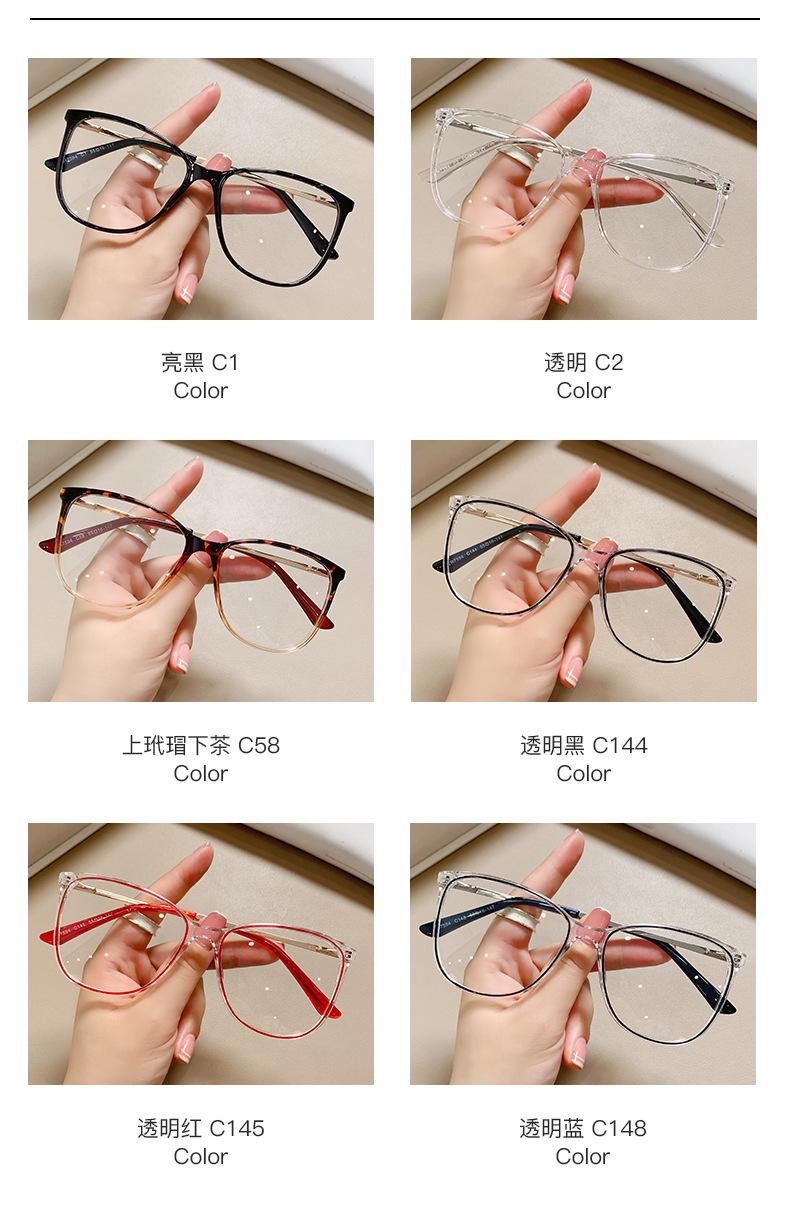 亮黑 C1
Color

透明 C2
Color

上玳瑁下茶 C58
Color

透明黑 C144
Color

透明红 C145
Color

透明蓝 C148
Color