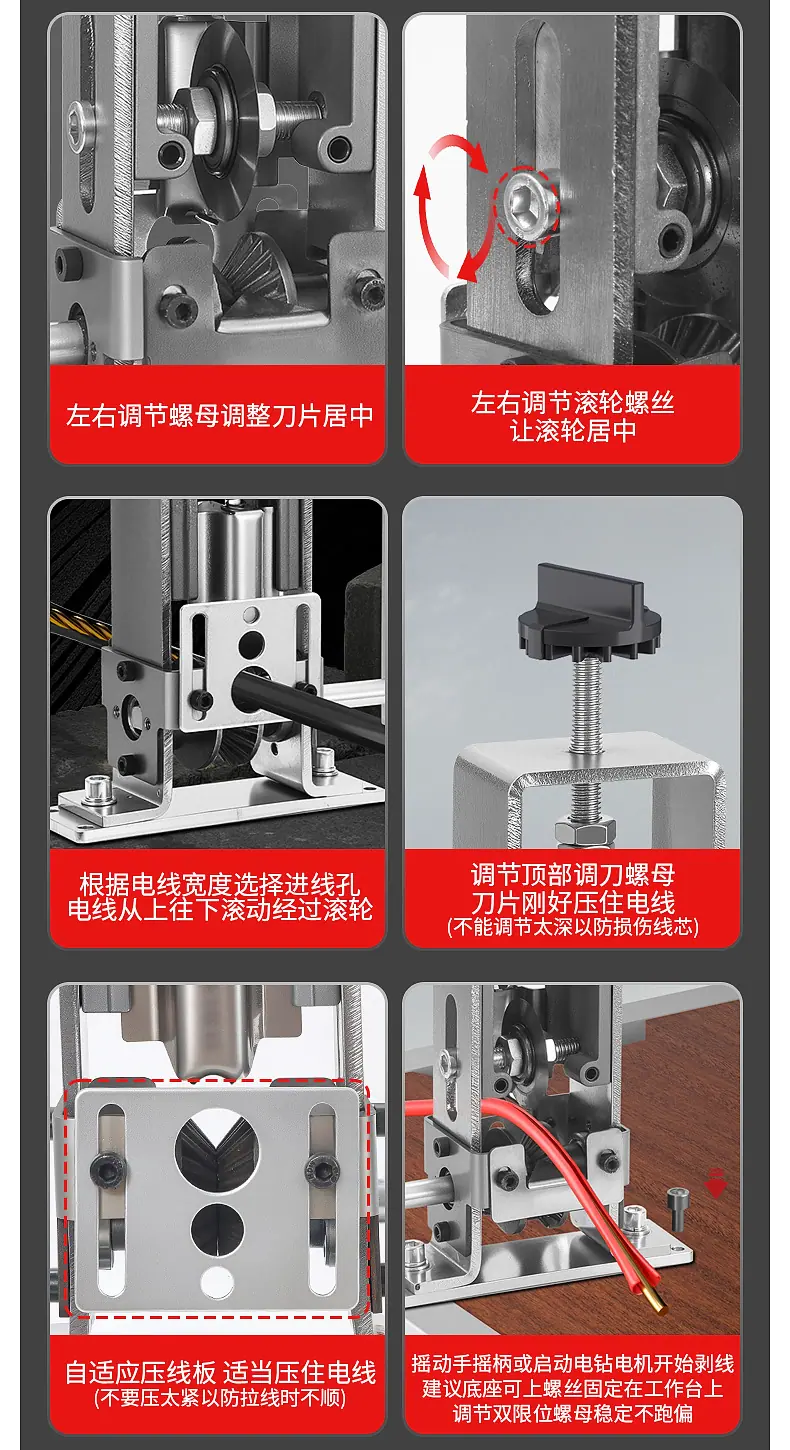 左右调节螺母调整刀片居中

左右调节滚轮螺丝
让滚轮居中

根据电线宽度选择进线孔
电线从上往下滚动经过滚轮

调节顶部调刀螺母
刀片刚好压住电线
(不能调节太深以防损伤线芯)

自适应压线板 适当压住电线
(不要压太紧以防拉线时不顺)

摇动手摇柄或启动电钻电机开始剥线
建议底座可上螺丝固定在工作台上
调节双限位螺母稳定不跑偏