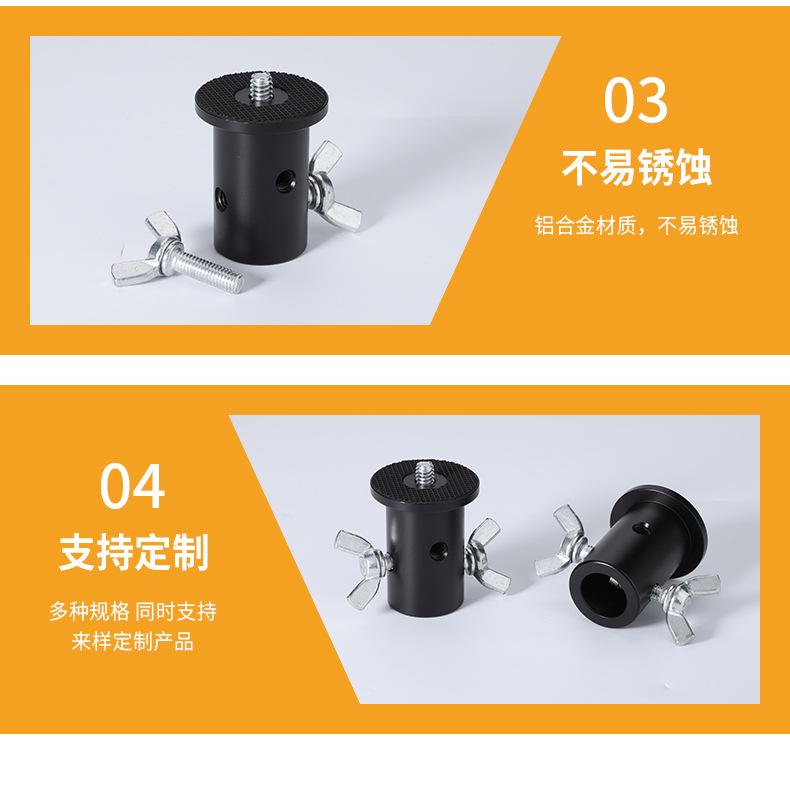 03
不易锈蚀
铝合金材质，不易锈蚀

04
支持定制
多种规格 同时支持
来样定制产品