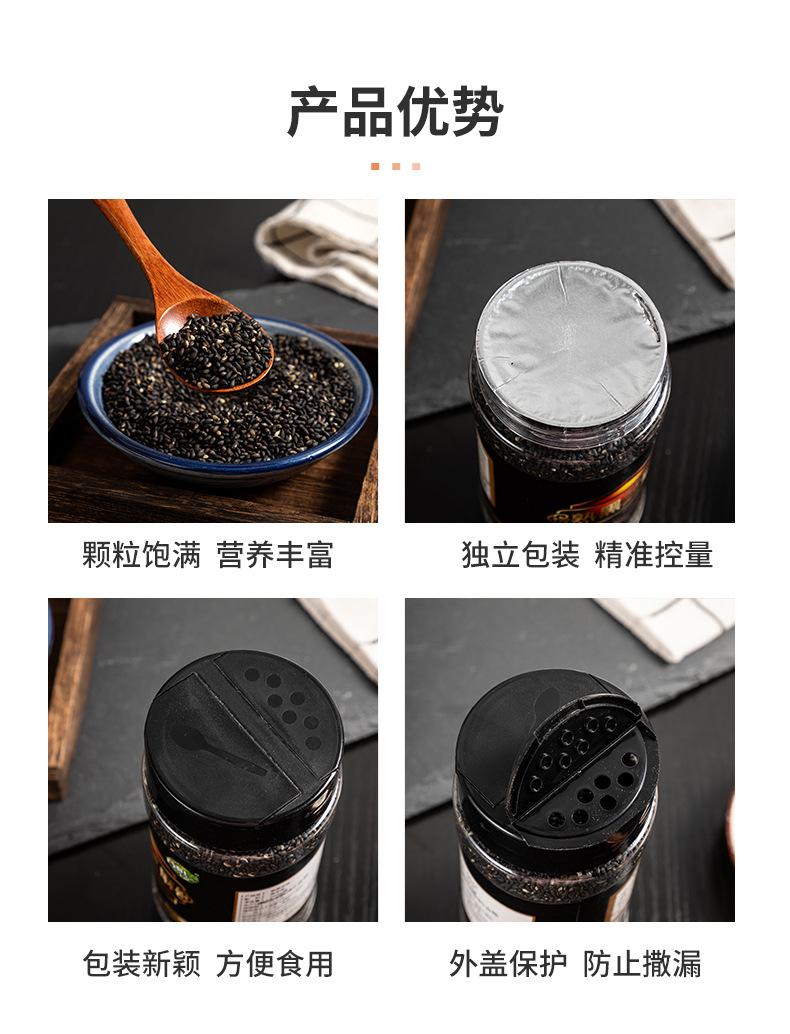 产品优势

颗粒饱满 营养丰富

独立包装 精准控量

包装新颖 方便食用

外盖保护 防止撒漏