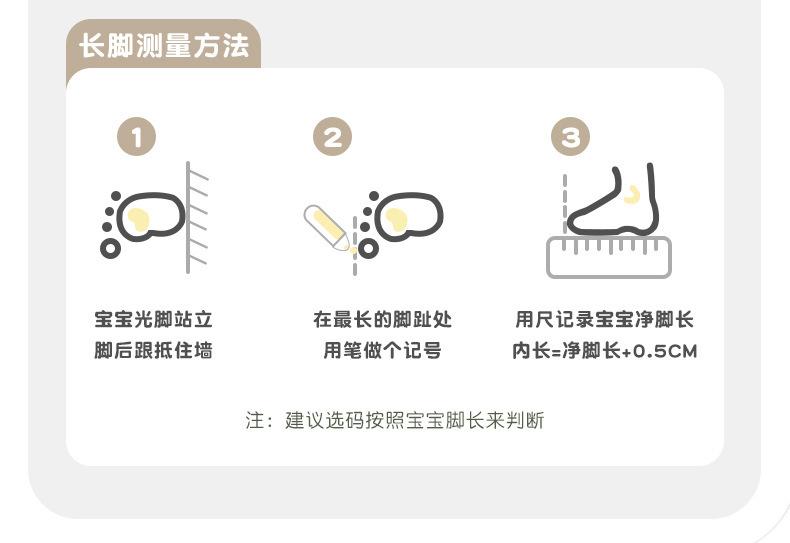 长脚测量方法

1

宝宝光脚站立
脚后跟抵住墙

2

在最长的脚趾处
用笔做个记号

3

用尺记录宝宝净脚长
内长=净脚长+0.5CM

注：建议选码按照宝宝脚长来判断