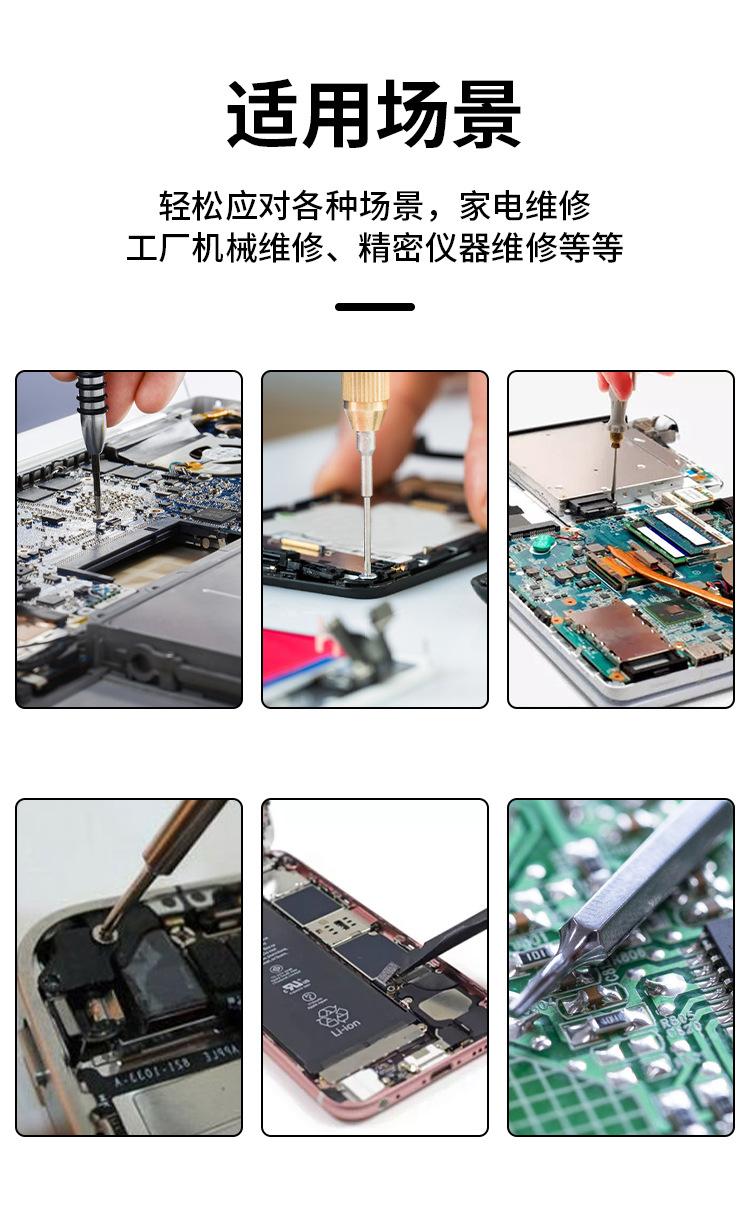 适用场景

轻松应对各种场景，家电维修
工厂机械维修、精密仪器维修等等

Li-ion