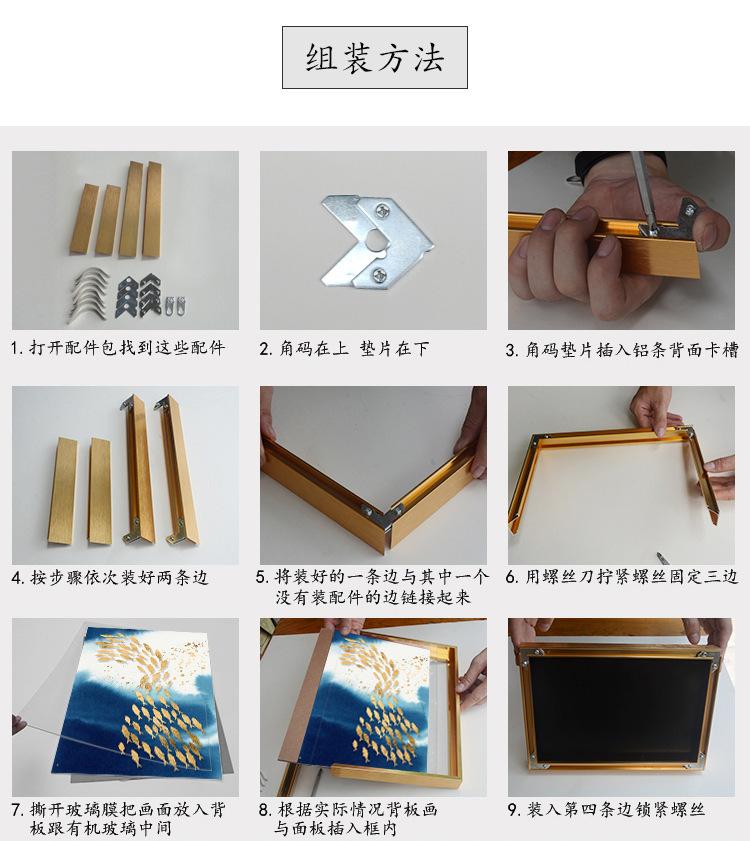 组装方法

1. 打开配件包找到这些配件

2. 角码在上 垫片在下

3. 角码垫片插入铝条背面卡槽

4. 按步骤依次装好两条边

5. 将装好的一条边与其中一个没有装配件的边链接起来

6. 用螺丝刀拧紧螺丝固定三边

7. 撕开玻璃膜把画面放入背板跟有机玻璃中间

8. 根据实际情况背板画与面板插入框内

9. 装入第四条边锁紧螺丝