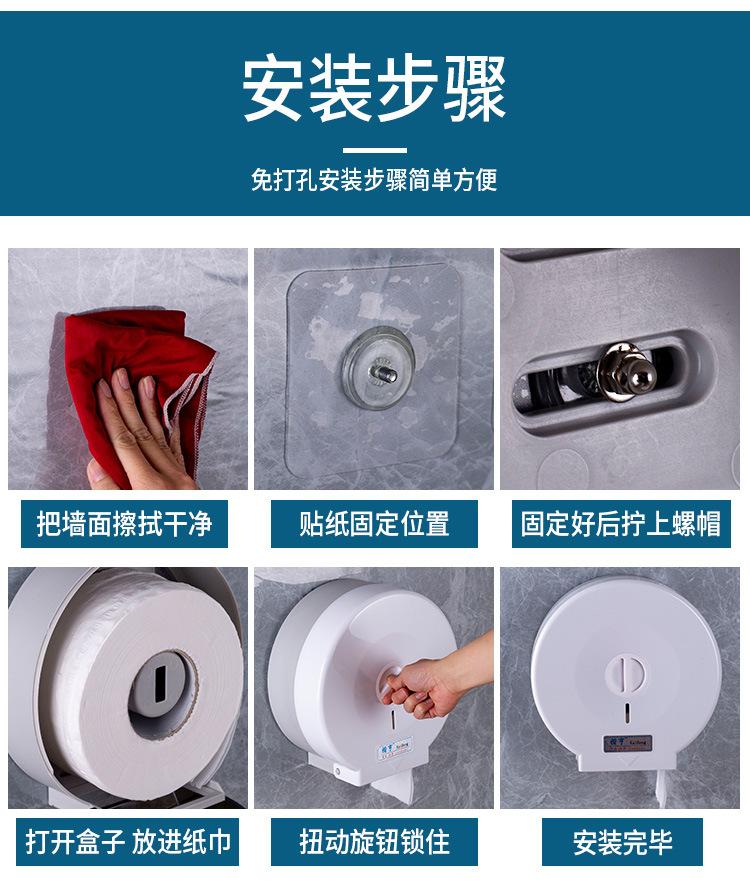 安装步骤

免打孔安装步骤简单方便

把墙面擦拭干净

贴纸固定位置

固定好后拧上螺帽

打开盒子 放进纸巾

扭动旋钮锁住

安装完毕