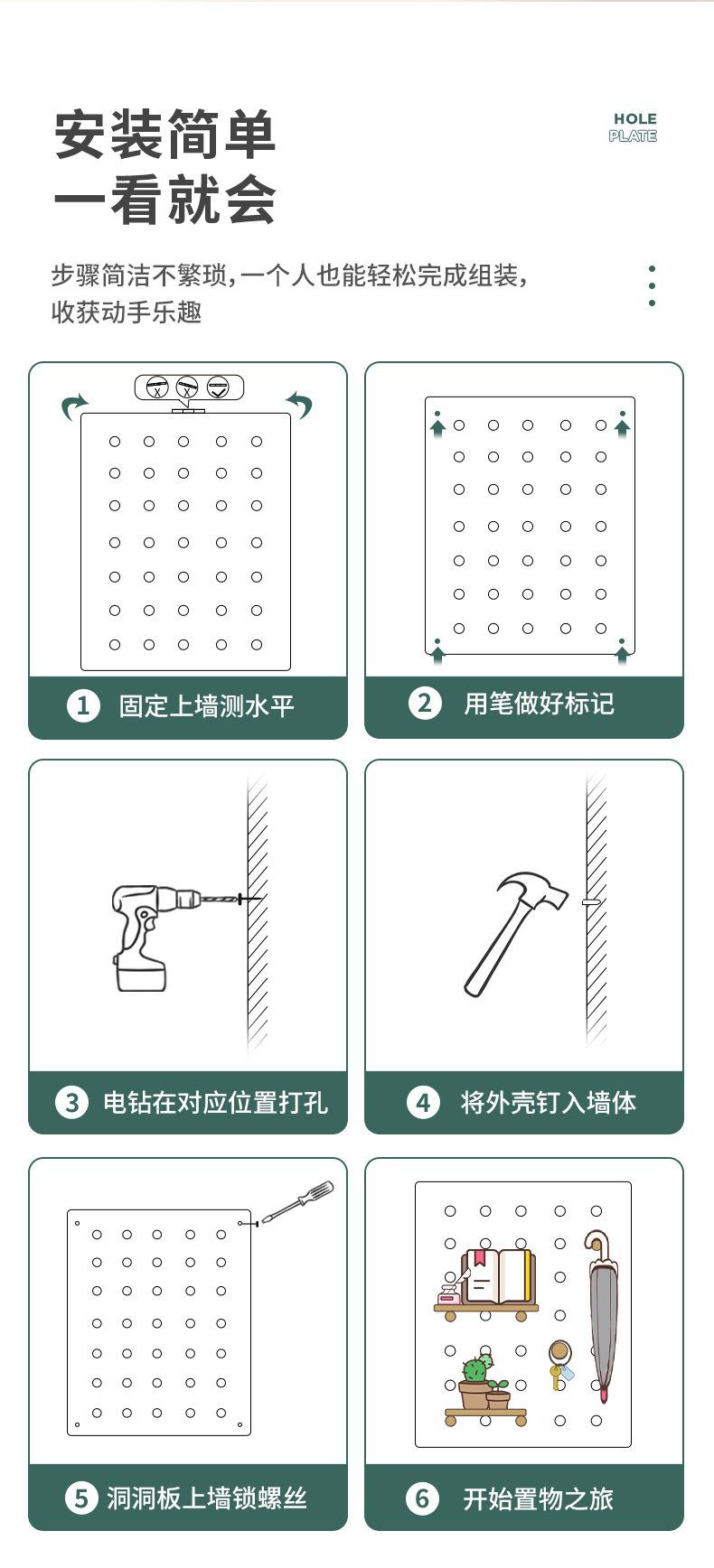 安装简单
一看就会

HOLE
PLATE

步骤简洁不繁琐，一个人也能轻松完成组装，
收获动手乐趣

1 固定上墙测水平

2 用笔做好标记

3 电钻在对应位置打孔

4 将外壳钉入墙体

5 洞洞板上墙锁螺丝

6 开始置物之旅